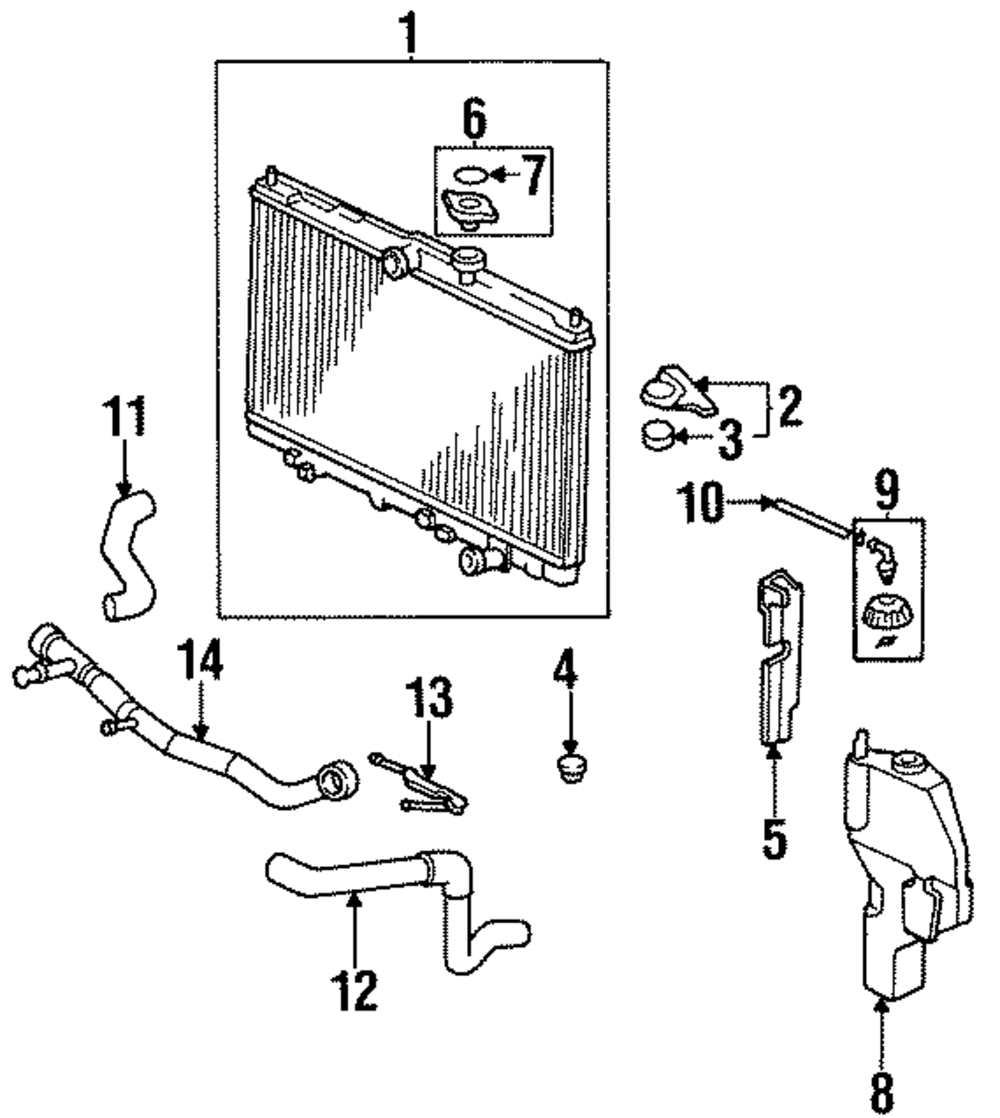 1
6
7
2
3
11
10
9
14
13
4
5
12
8