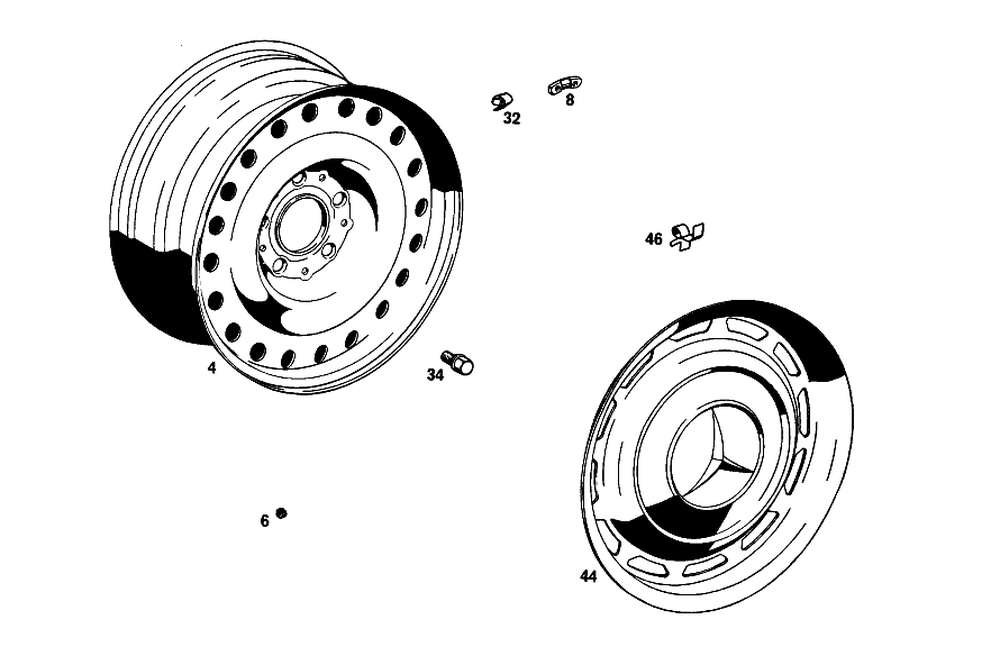 32
8
46
4
34
6
44