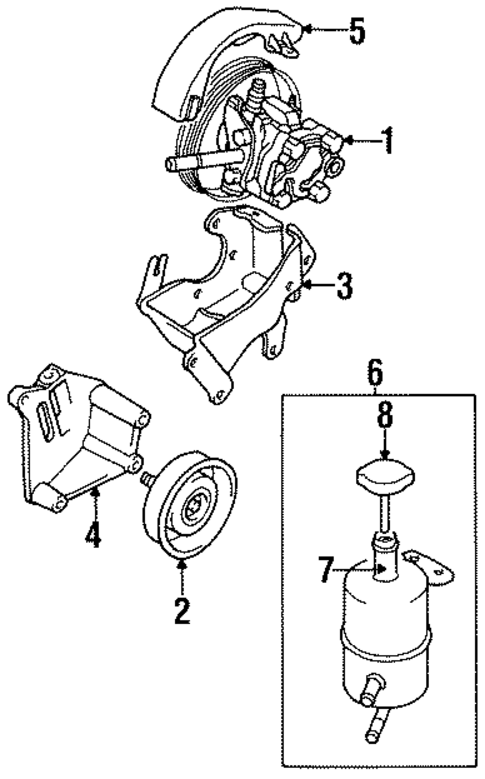 5
1
3
6
8
4
7
2