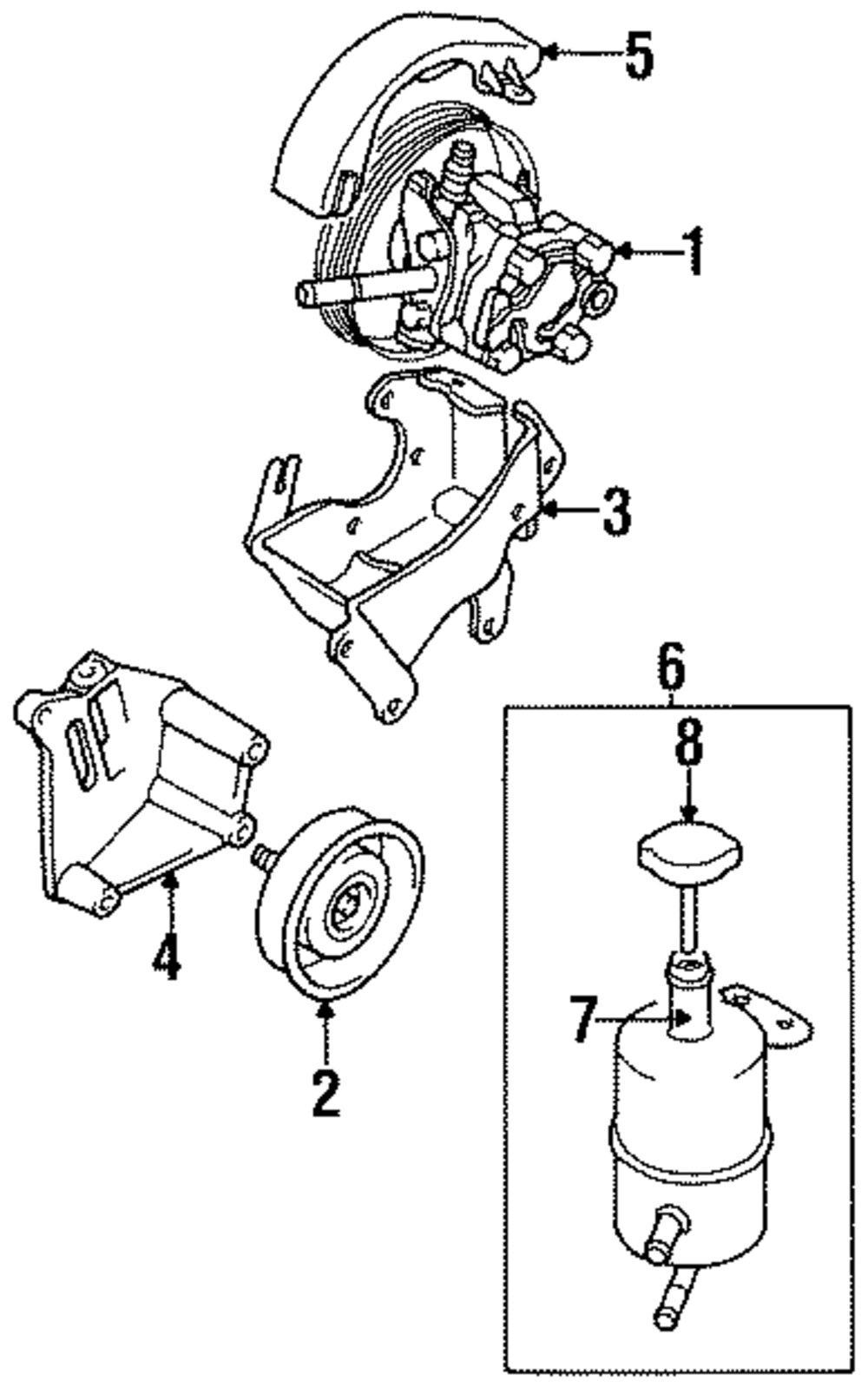 5
1
3
6
8
4
7
2