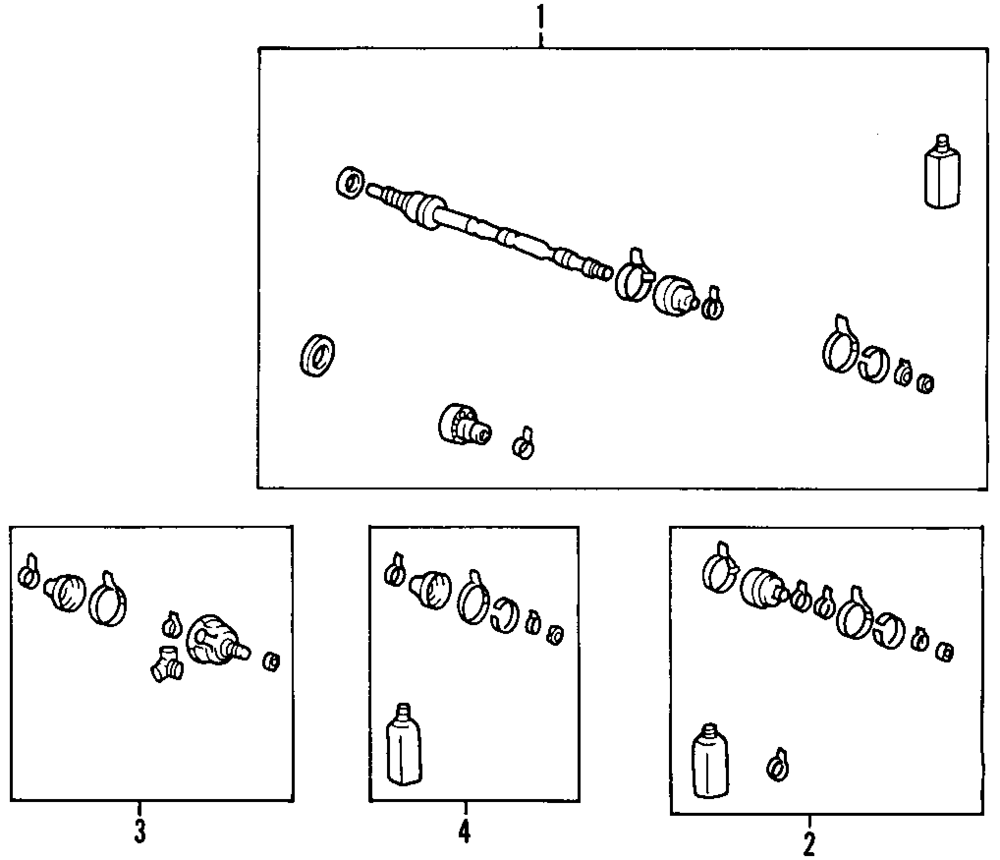 1

3

4

2