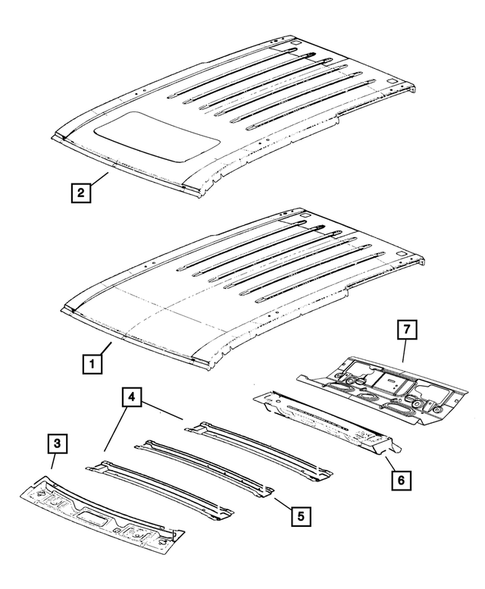 2

1

7

4

3

6

5