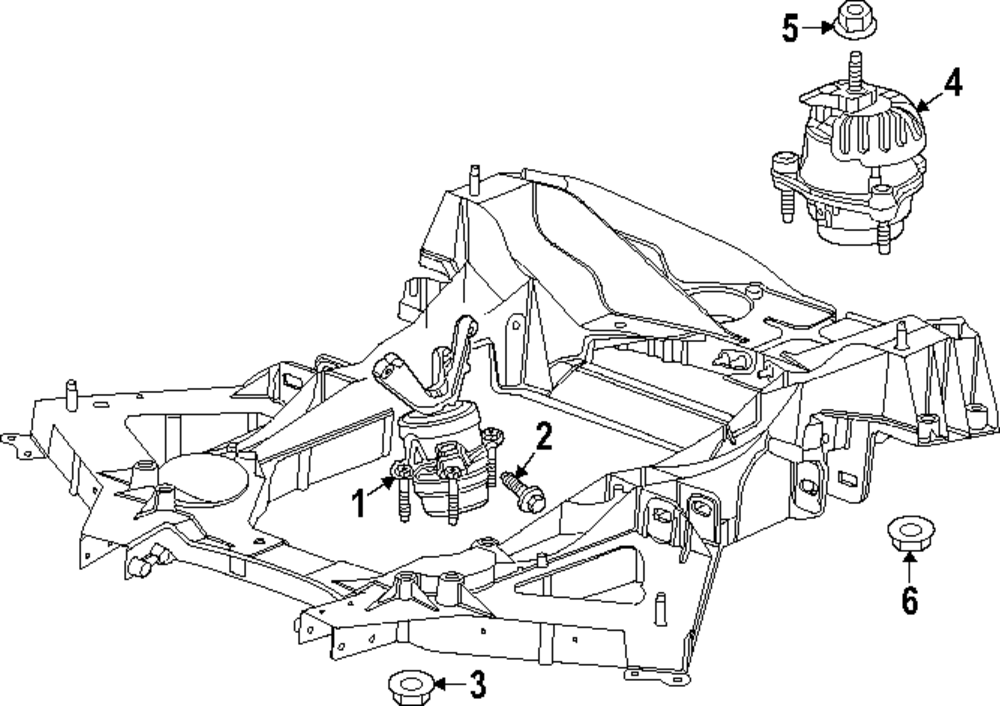 5
4
2
1
6
3