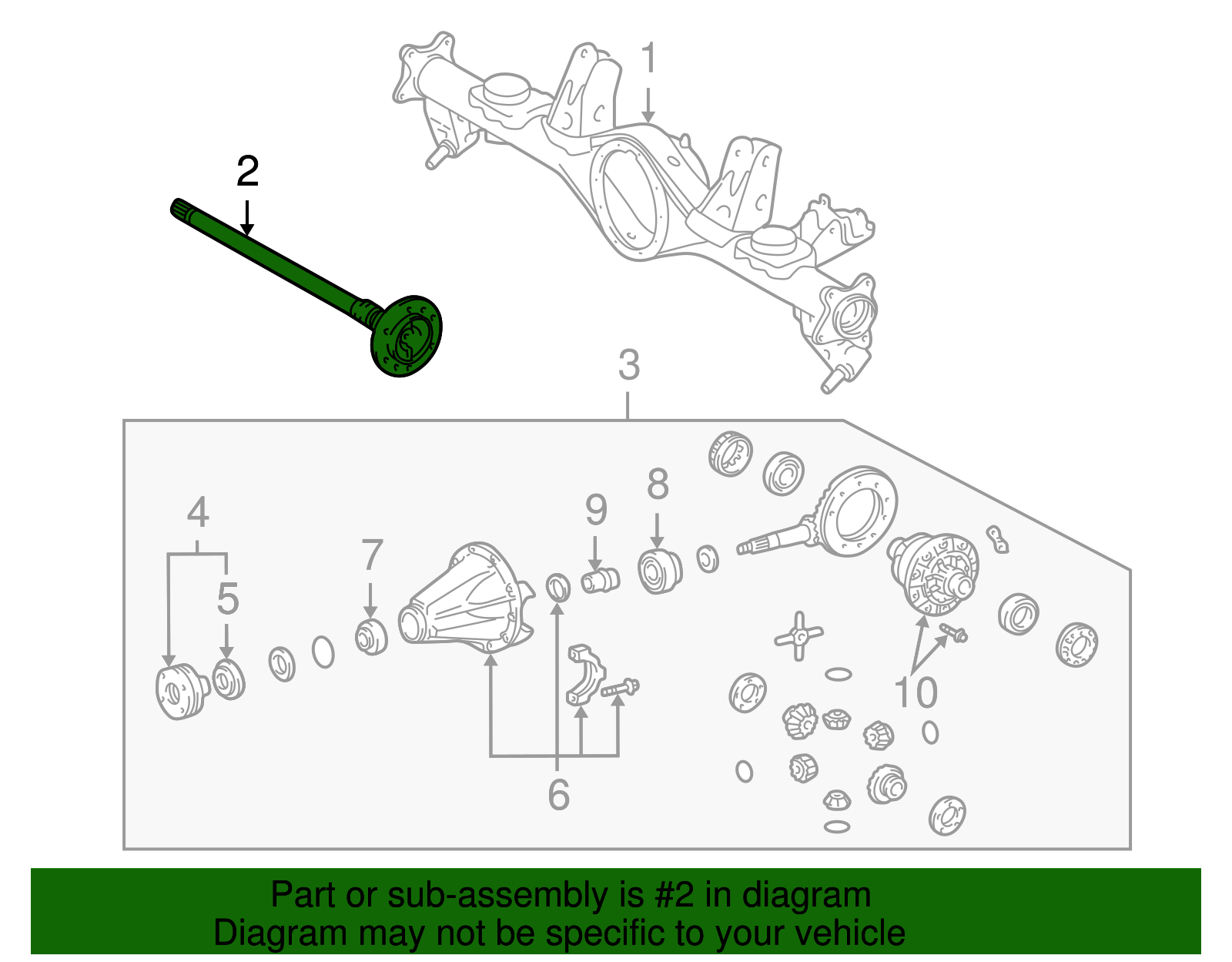 1
2
3
4
5
7
9
8
6
10

Part or sub-assembly is #2 in diagram
Diagram may not be specific to your vehicle