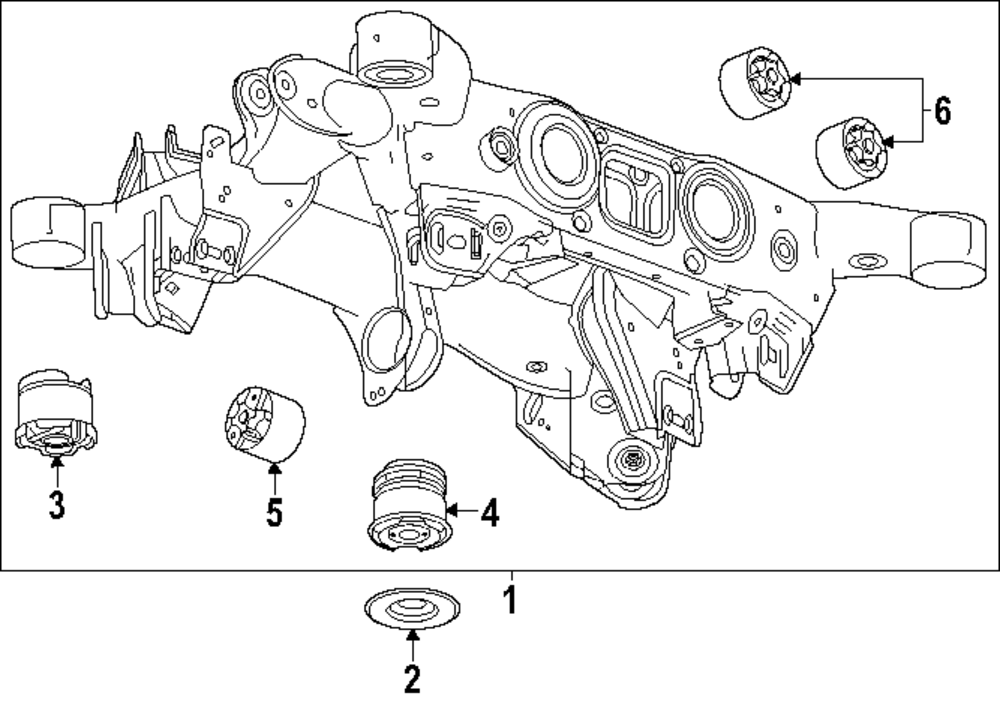 6
3
5
4
1
2