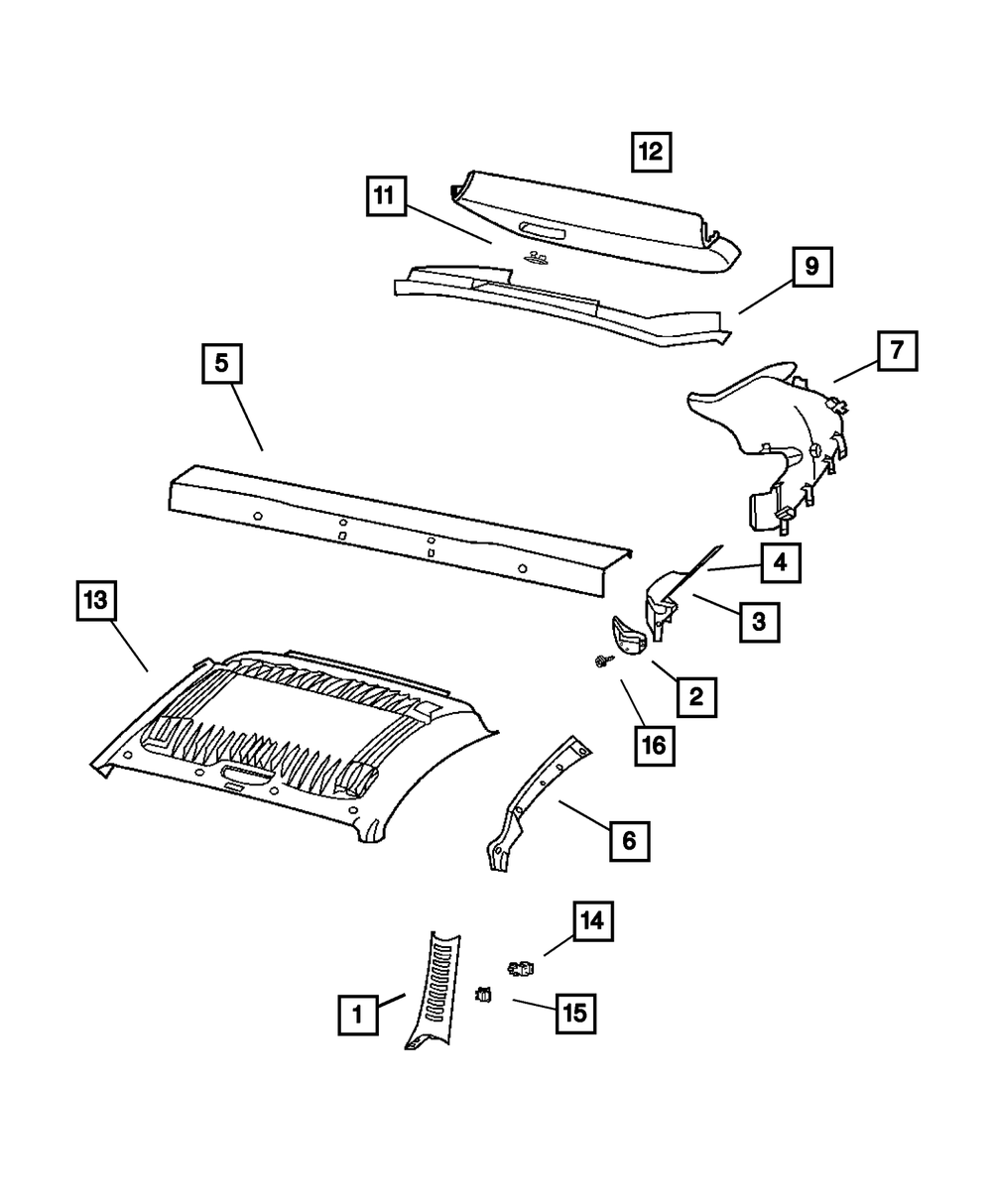 12
11
9
7
5
4
3
13
2
16
6
14
1
15