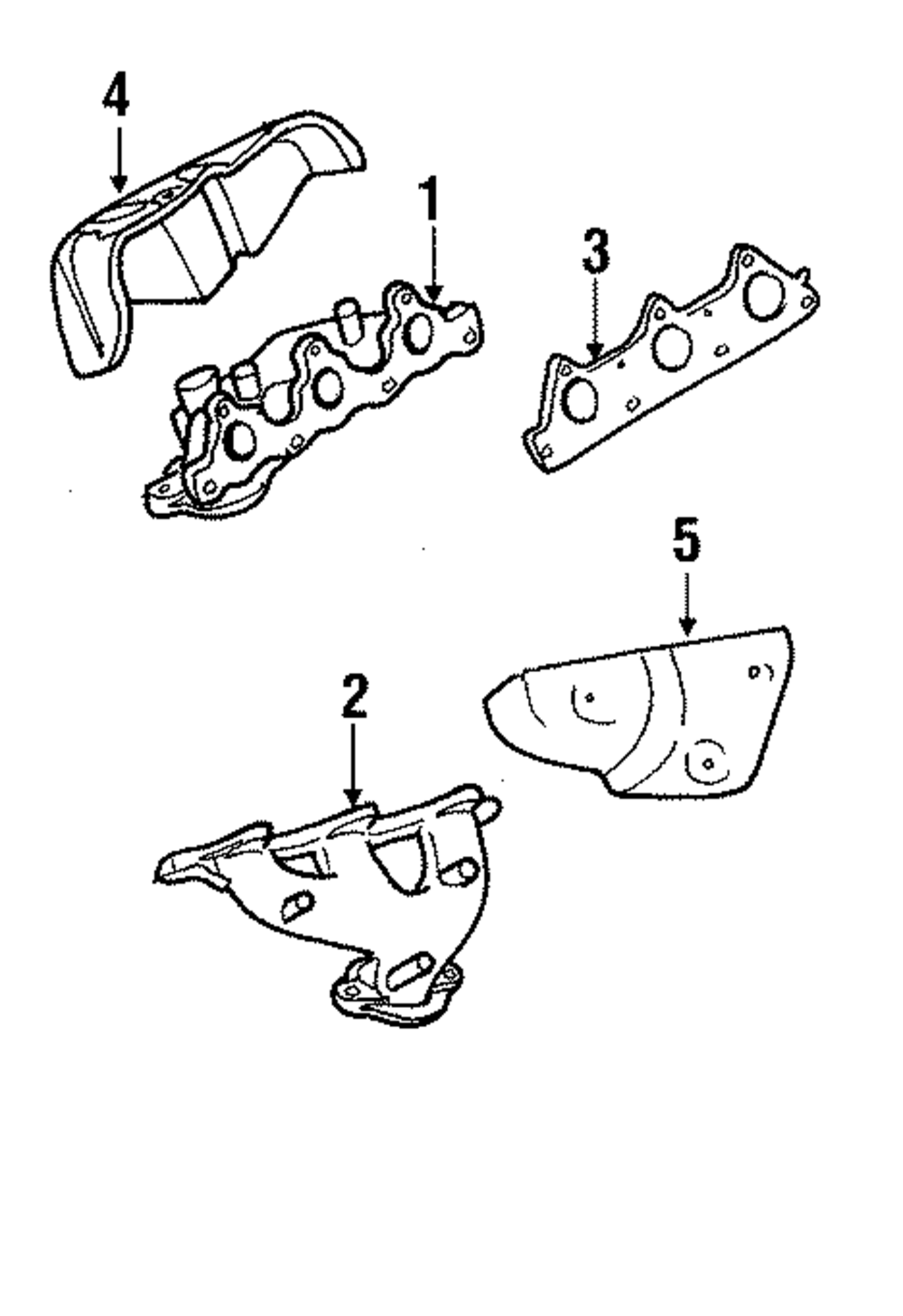 4
1
3
5
2