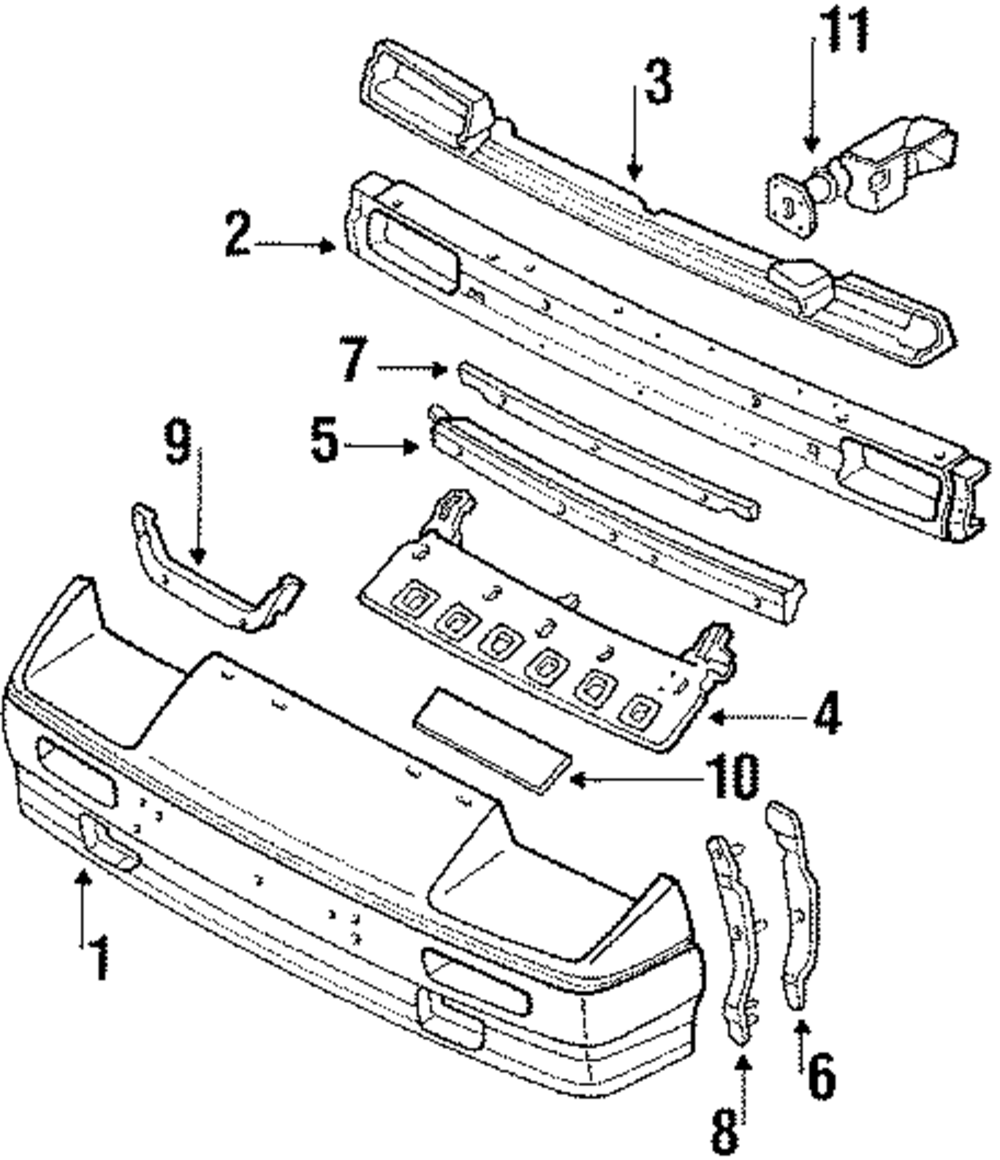 11
3
2
7
5
9
4
10
1
6
8