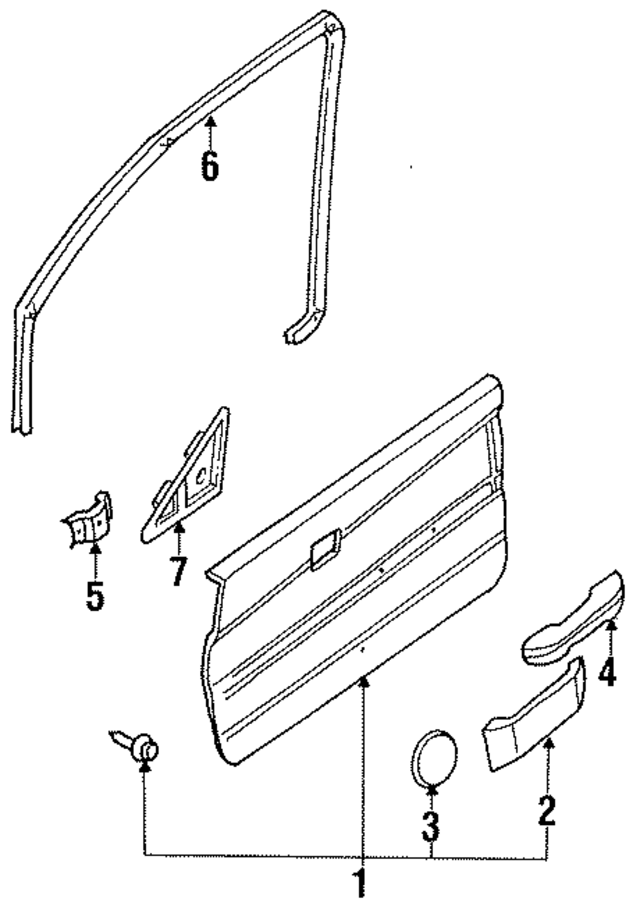 6
7
5
4
3
2
1