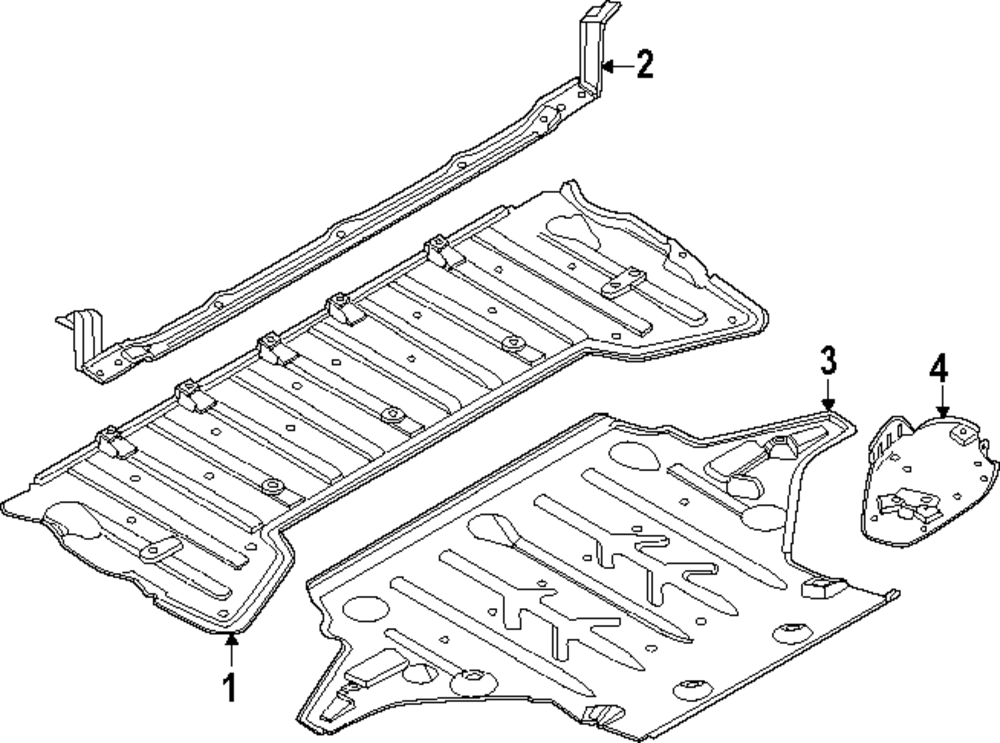 2
3
4
1