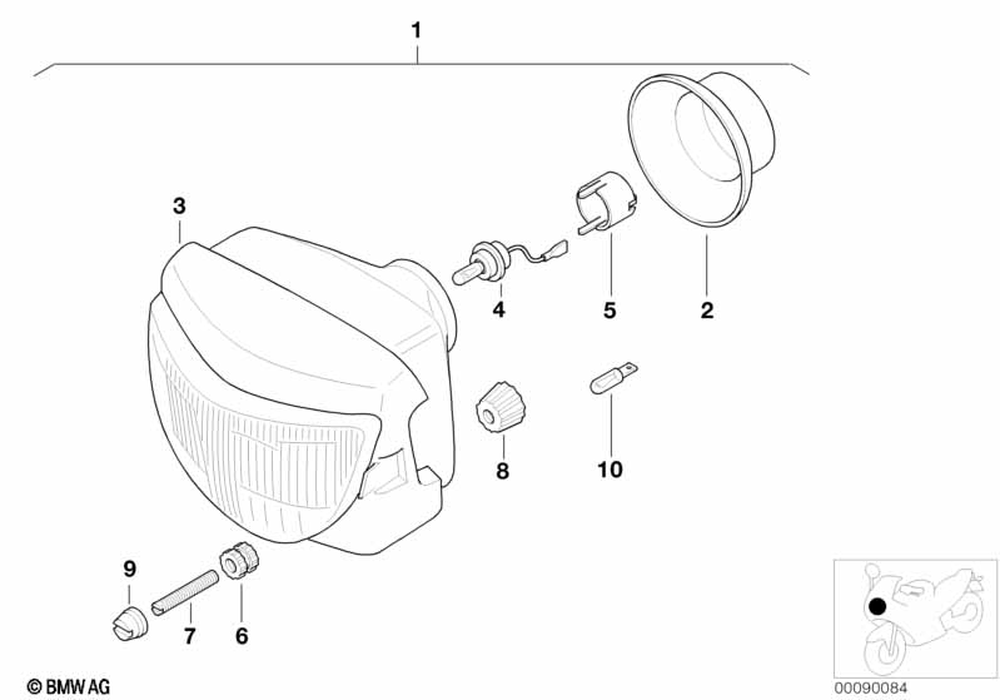 1

3

4

5

2

8

10

9

7

6

© BMW AG

00090084