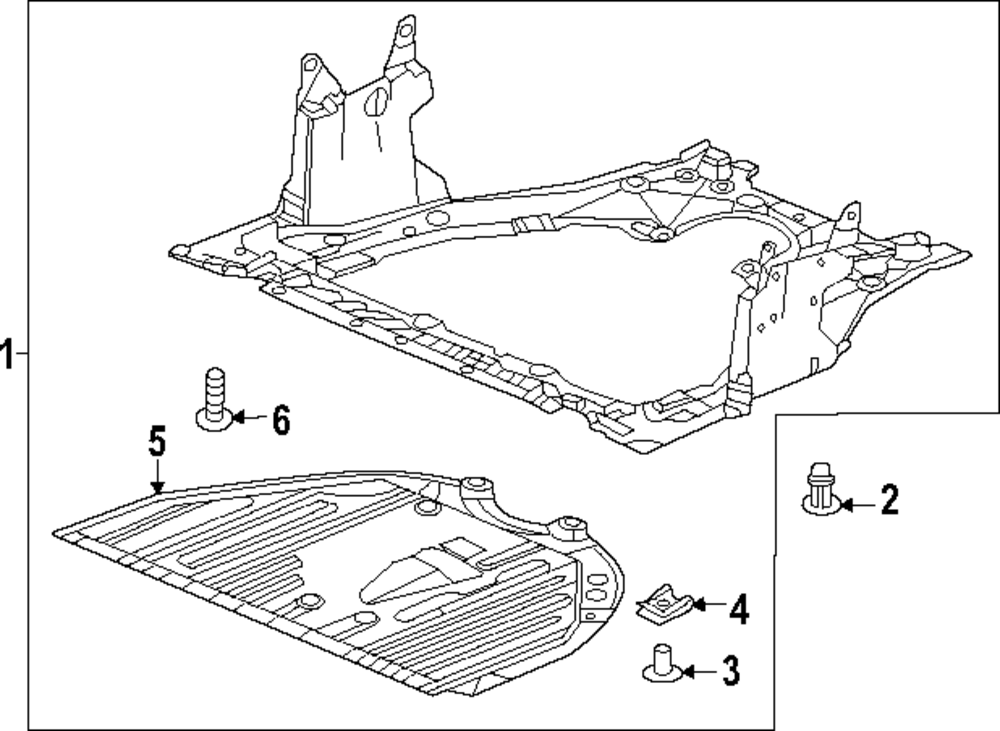 1
6
5
2
4
3