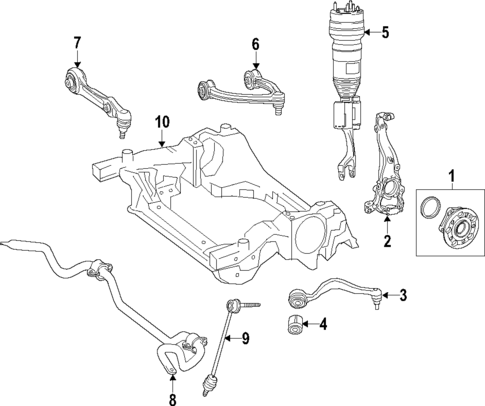 7
6
5
10
1
2
3
4
9
8