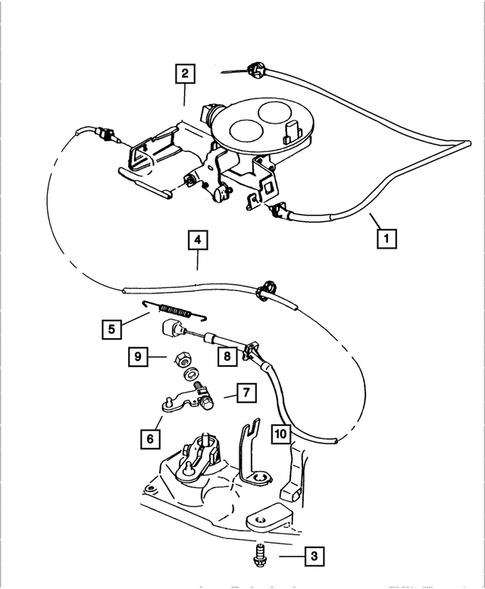 2
1
4
5
9
8
7
6
10
3