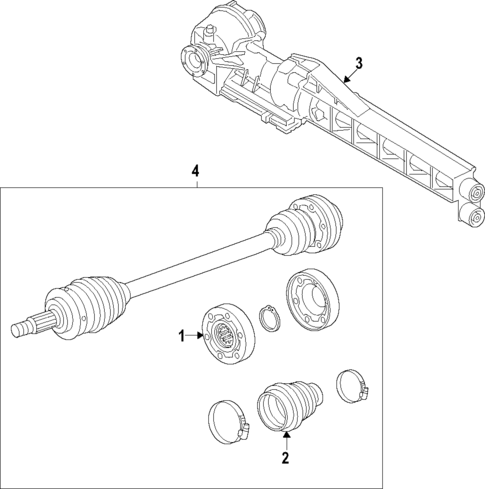 3
4
1
2