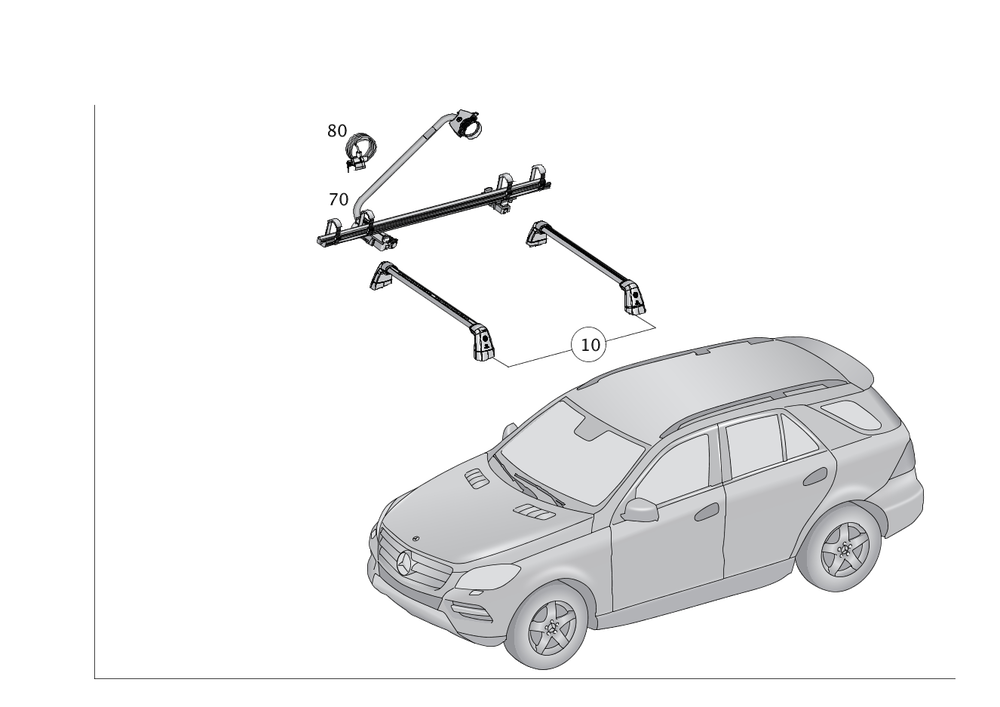 80

70

10