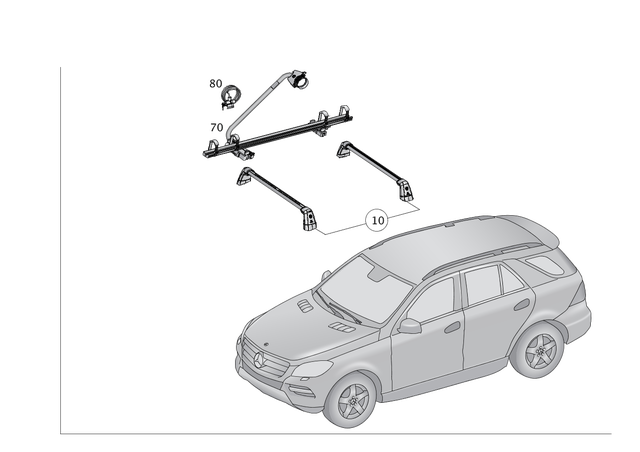 80
70
10