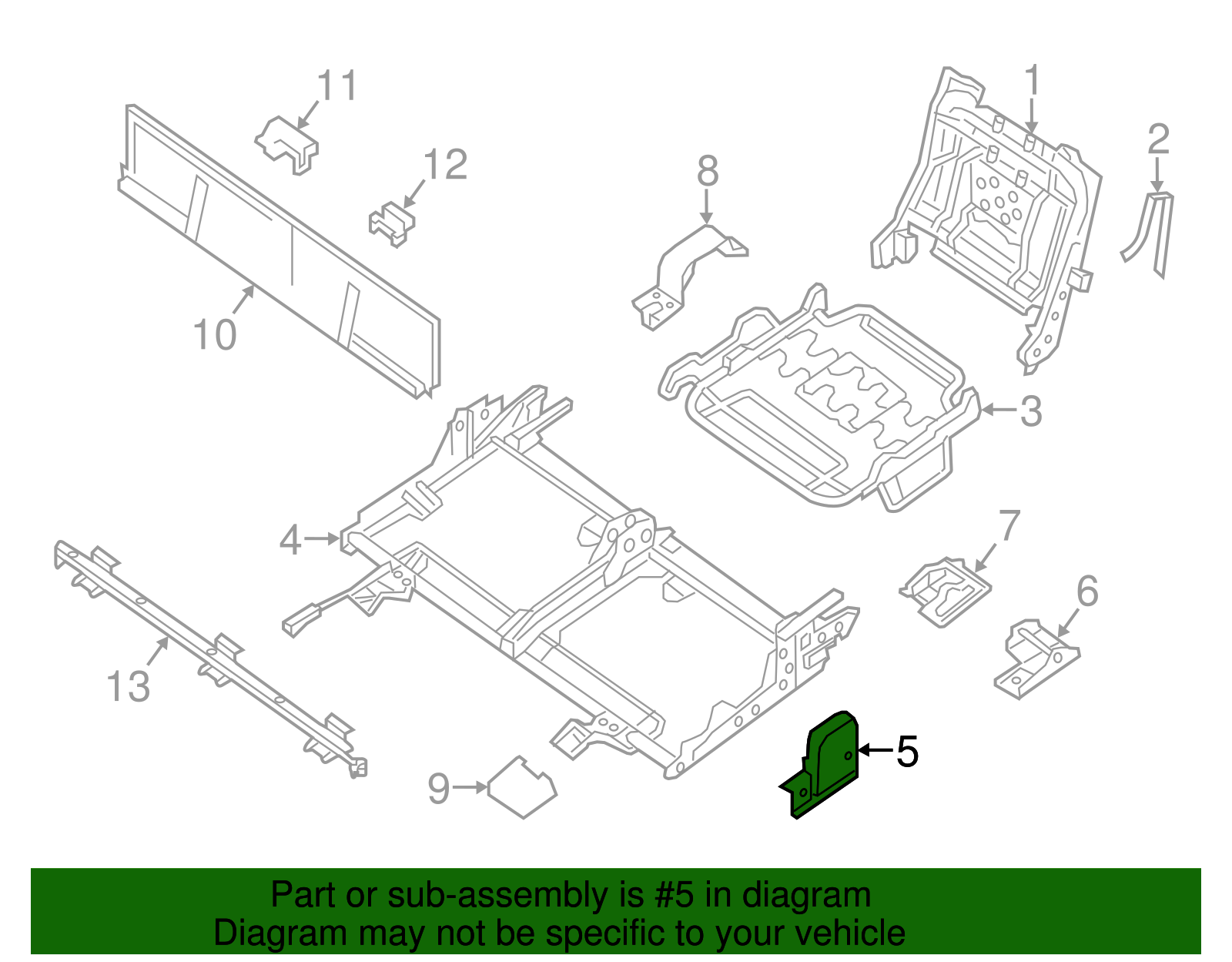 11
1
2
12
8
10
3
4
7
6
13
5
9

Part or sub-assembly is #5 in diagram
Diagram may not be specific to your vehicle