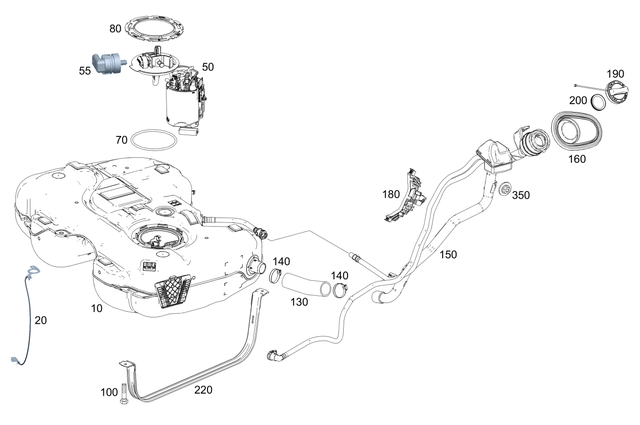 80
55
50
70
190
200
160
180
350
150
140
140
130
10
20
100
220