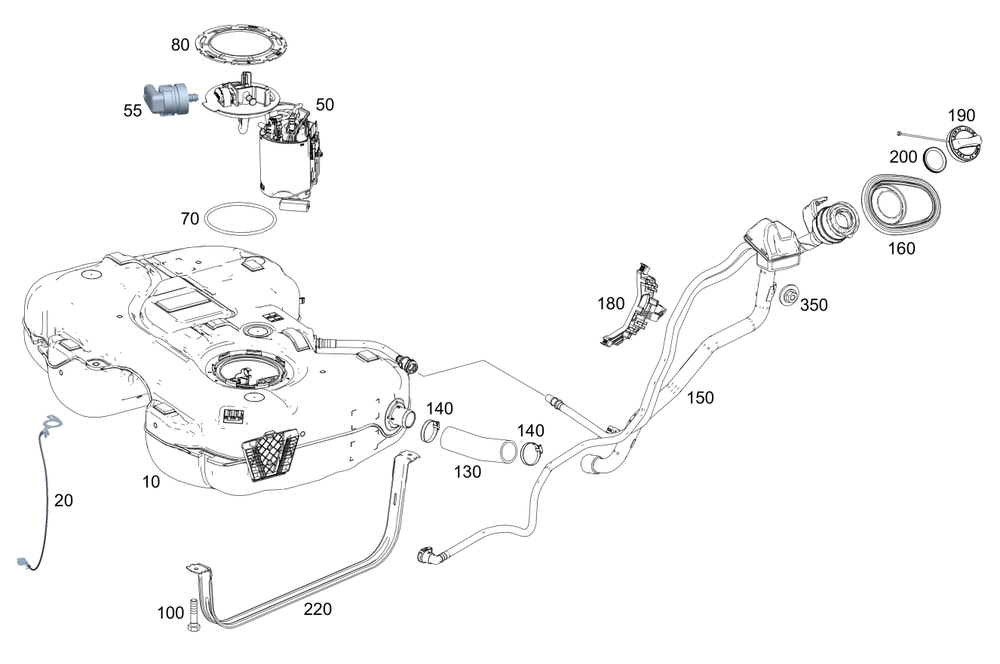 80
55
50
70
190
200
160
180
350
150
140
140
130
10
20
100
220