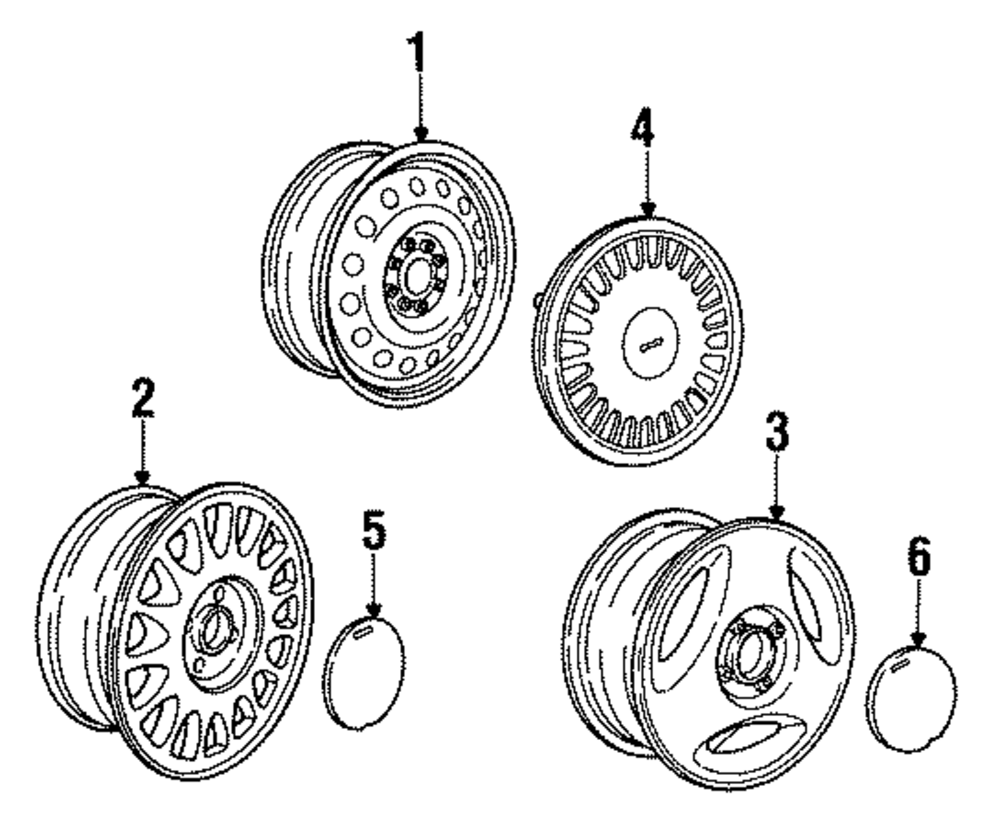 1
4
2
3
5
6