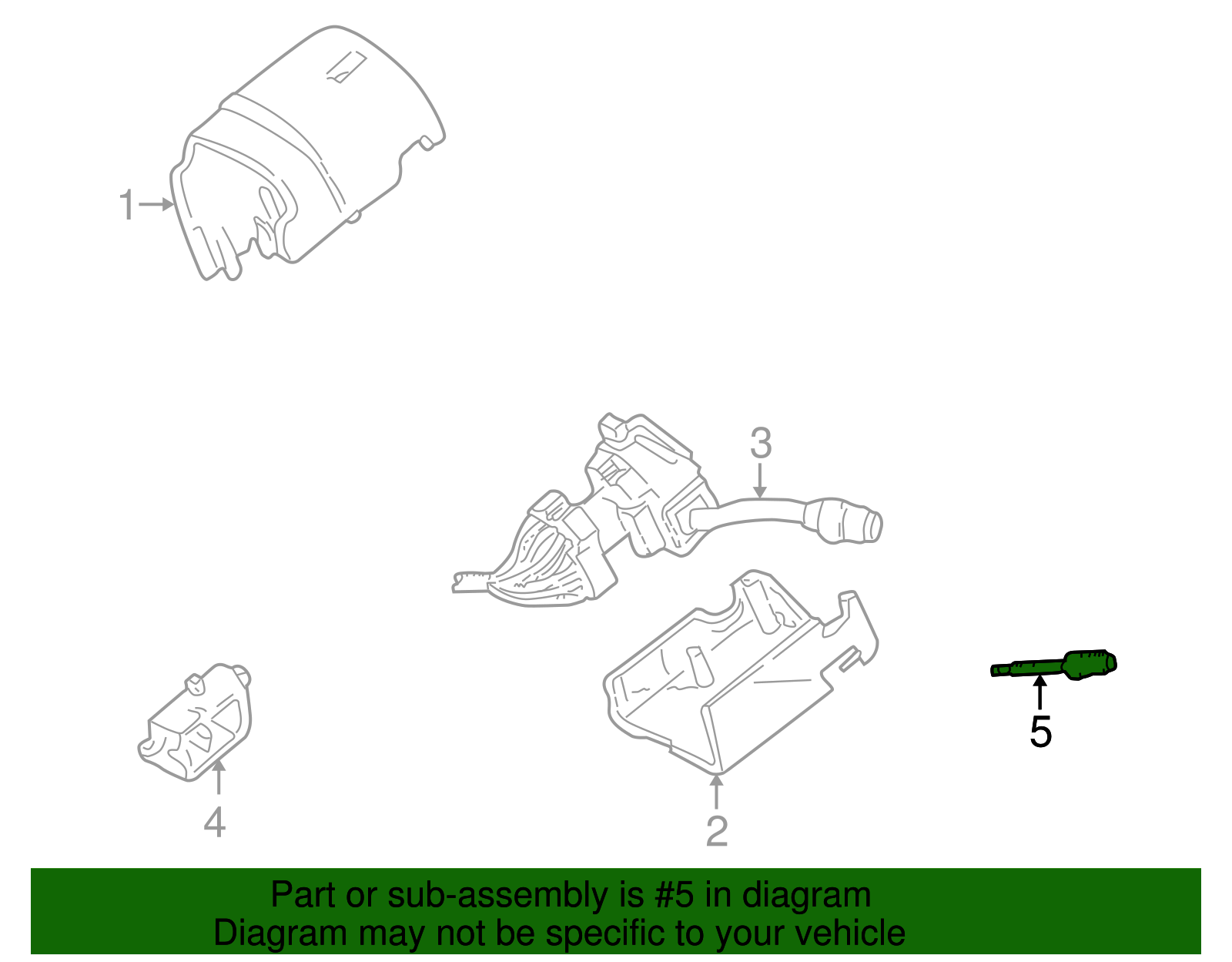 1
3
5
4
2
Part or sub-assembly is #5 in diagram
Diagram may not be specific to your vehicle