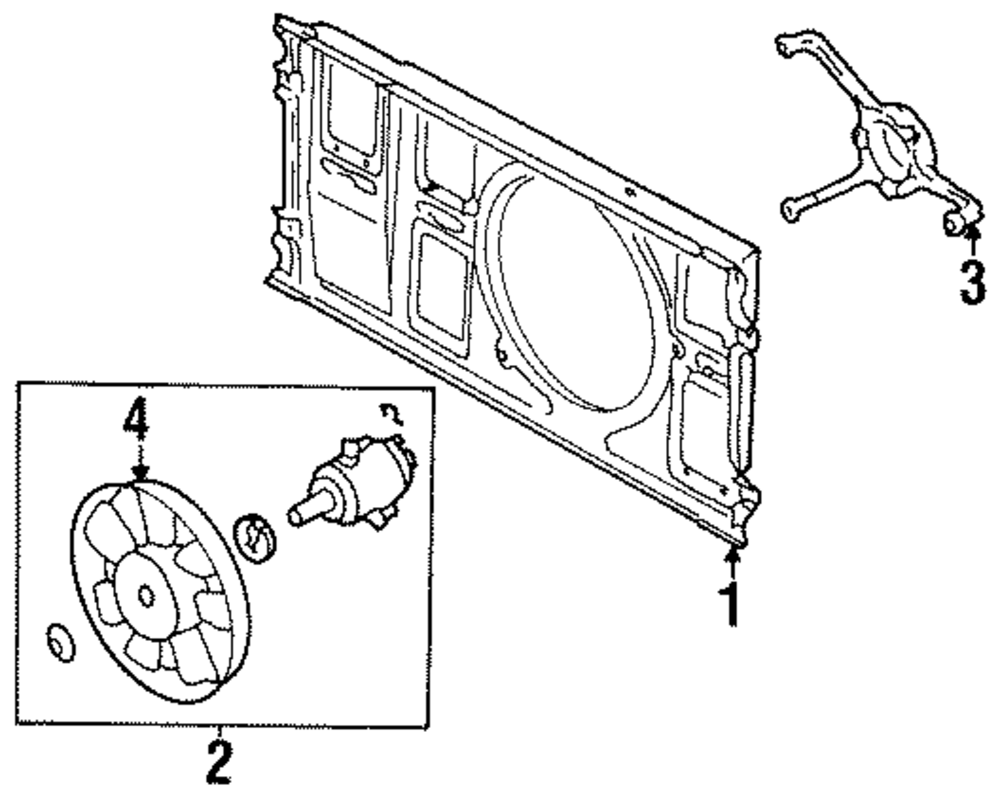 3
4
1
2