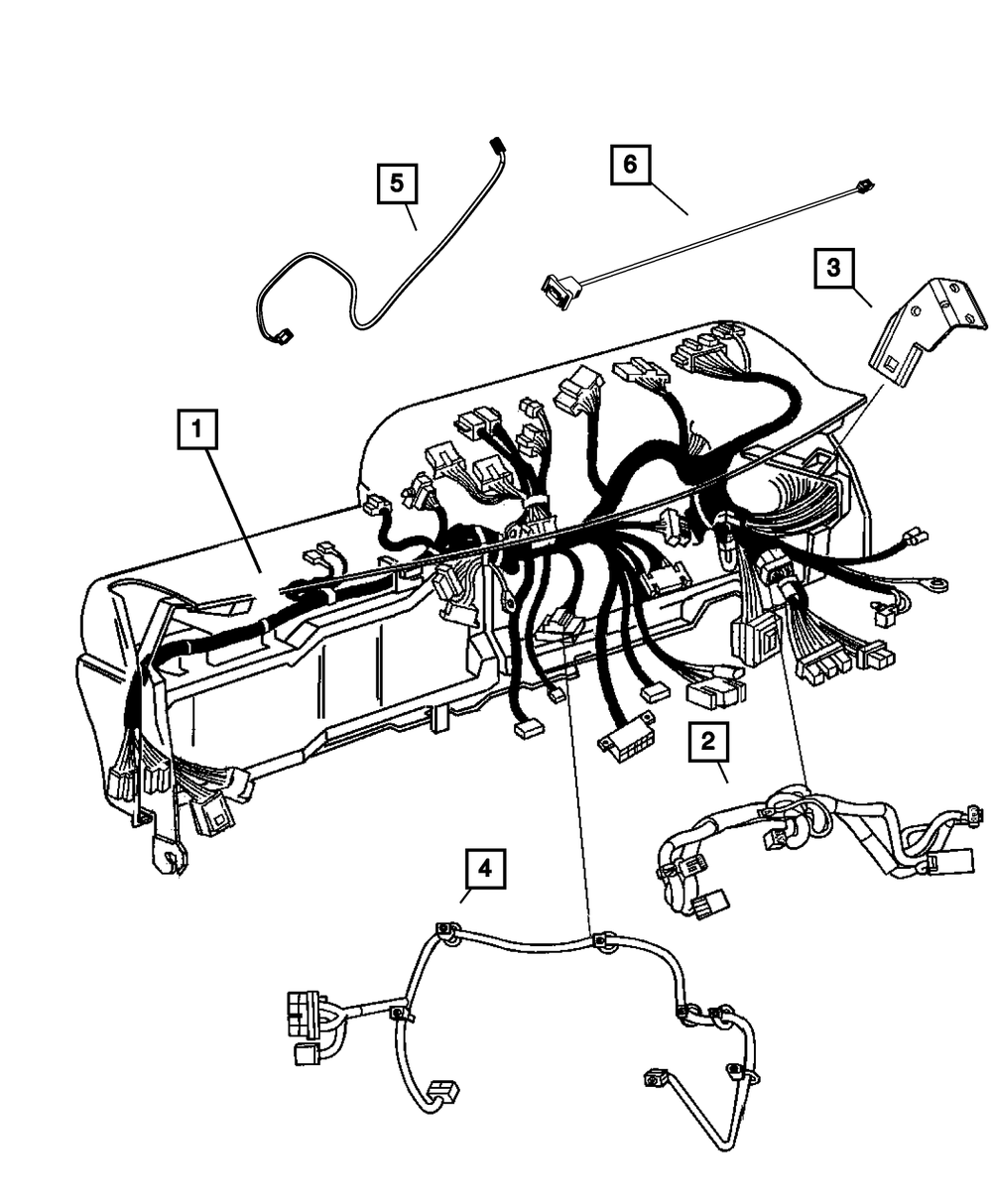 5
6
3
1
2
4