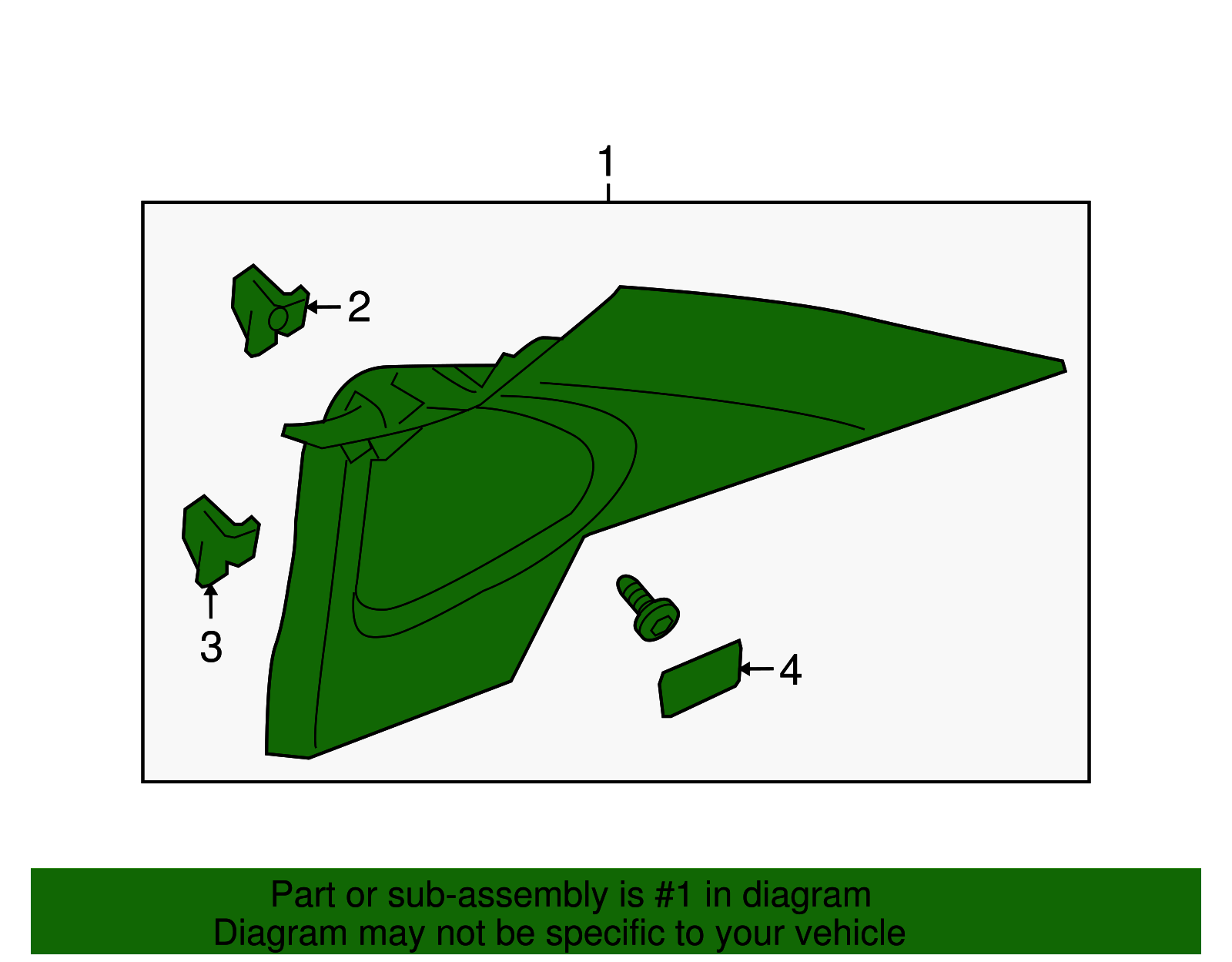 1

2

3

4

Part or sub-assembly is #1 in diagram
Diagram may not be specific to your vehicle