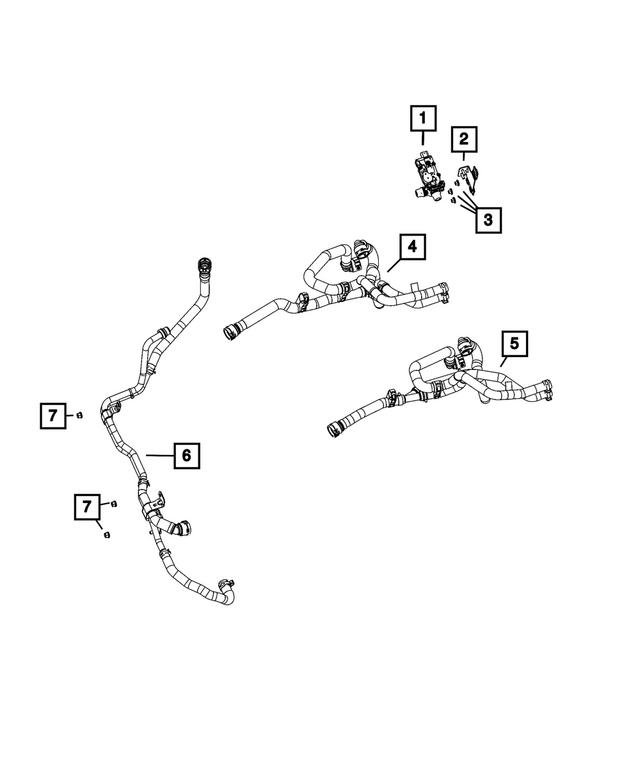 1
2
3
4
5
7
6
7