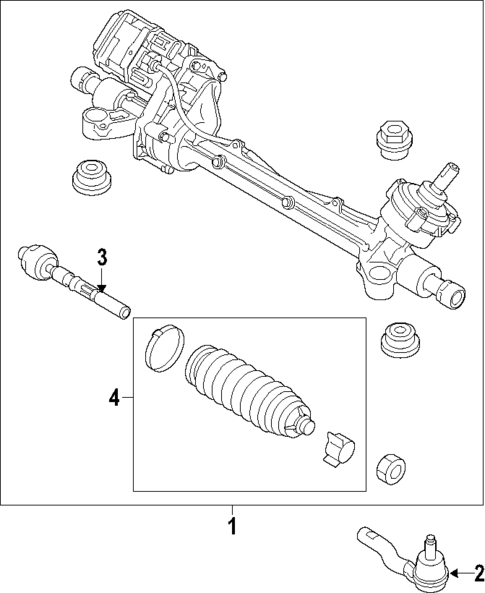 3
4
1
2