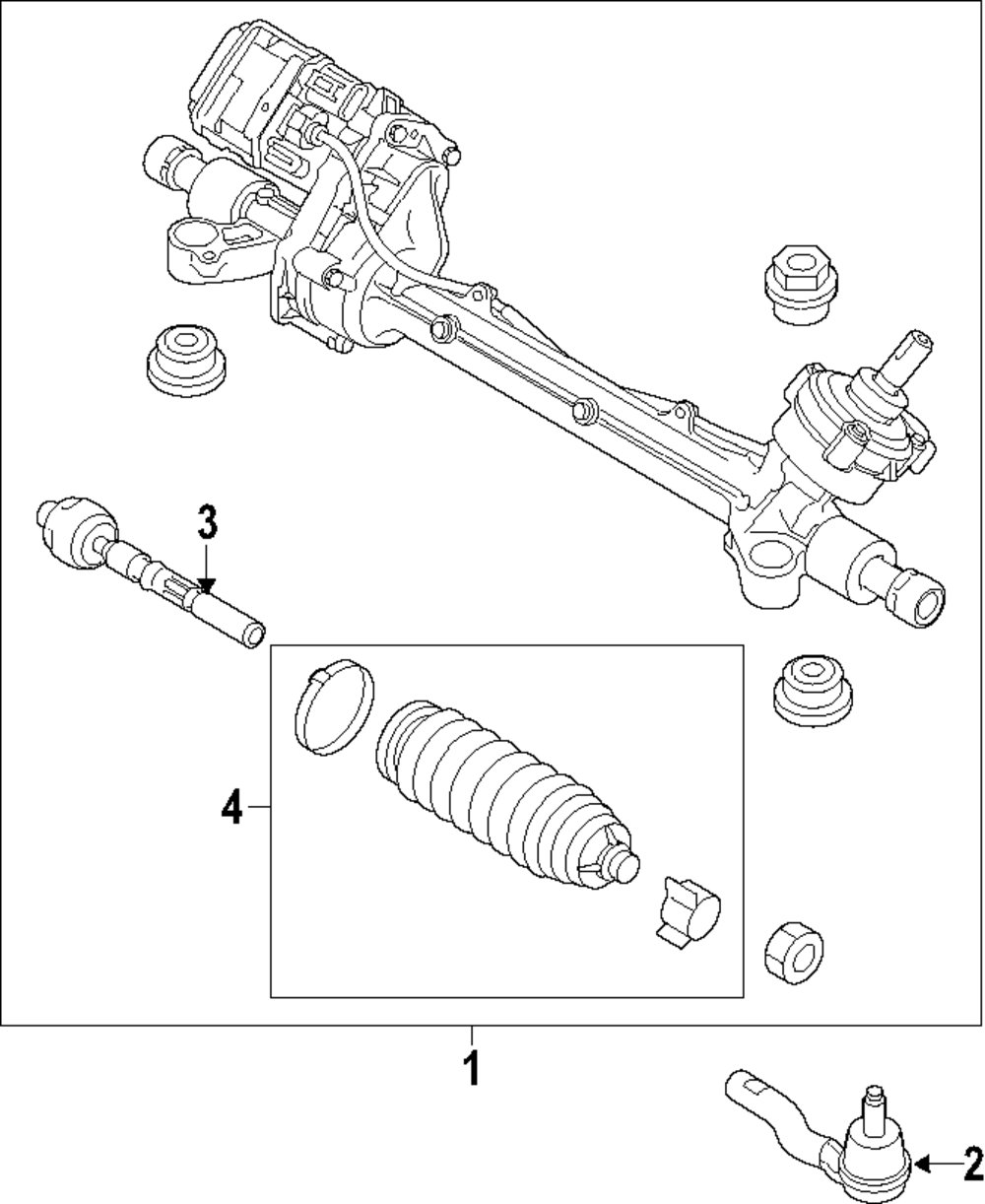 3
4
1
2