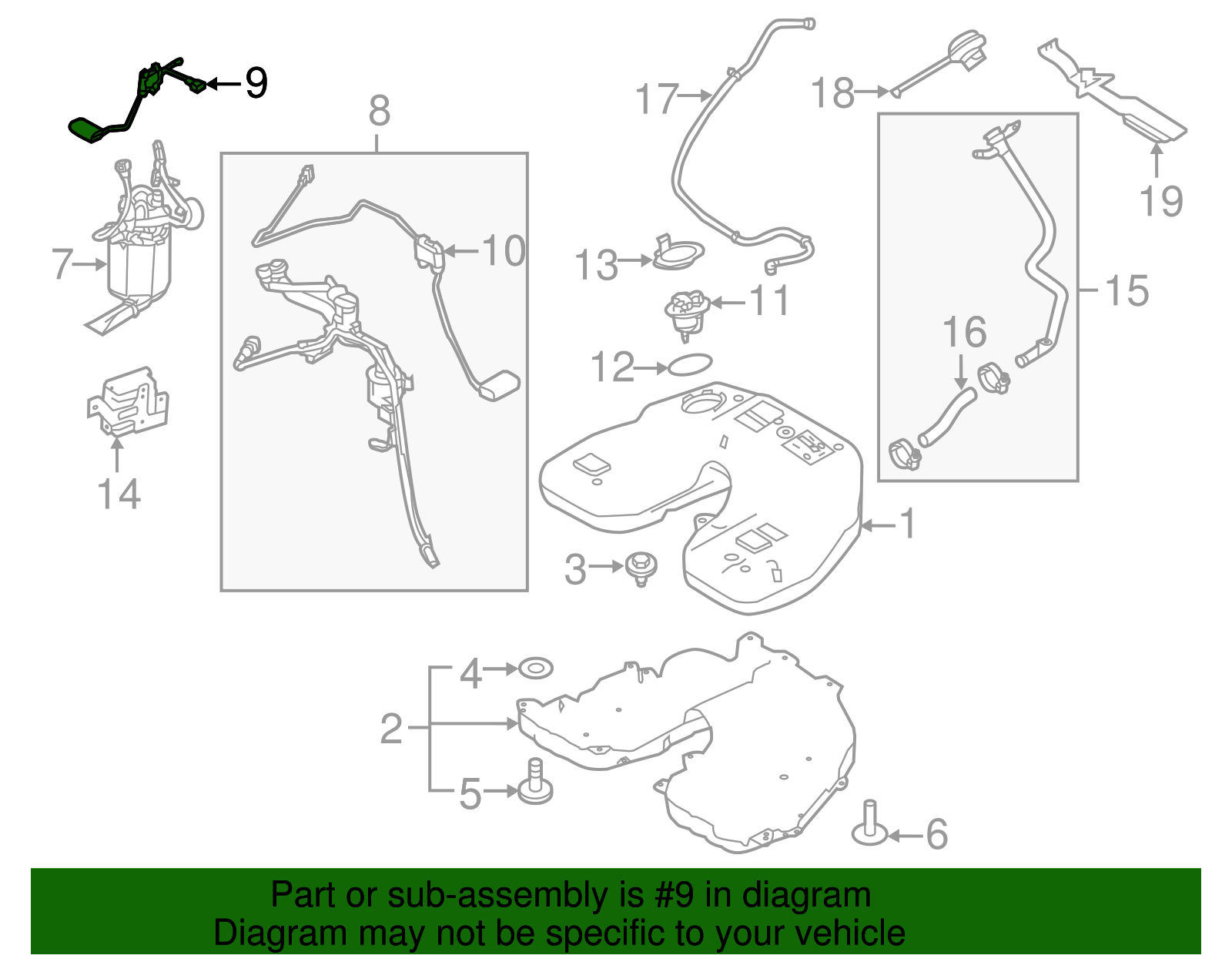 9
8
17
18
19
7
10
13
11
15
16
12
14
1
3
4
2
5
6

Part or sub-assembly is #9 in diagram
Diagram may not be specific to your vehicle