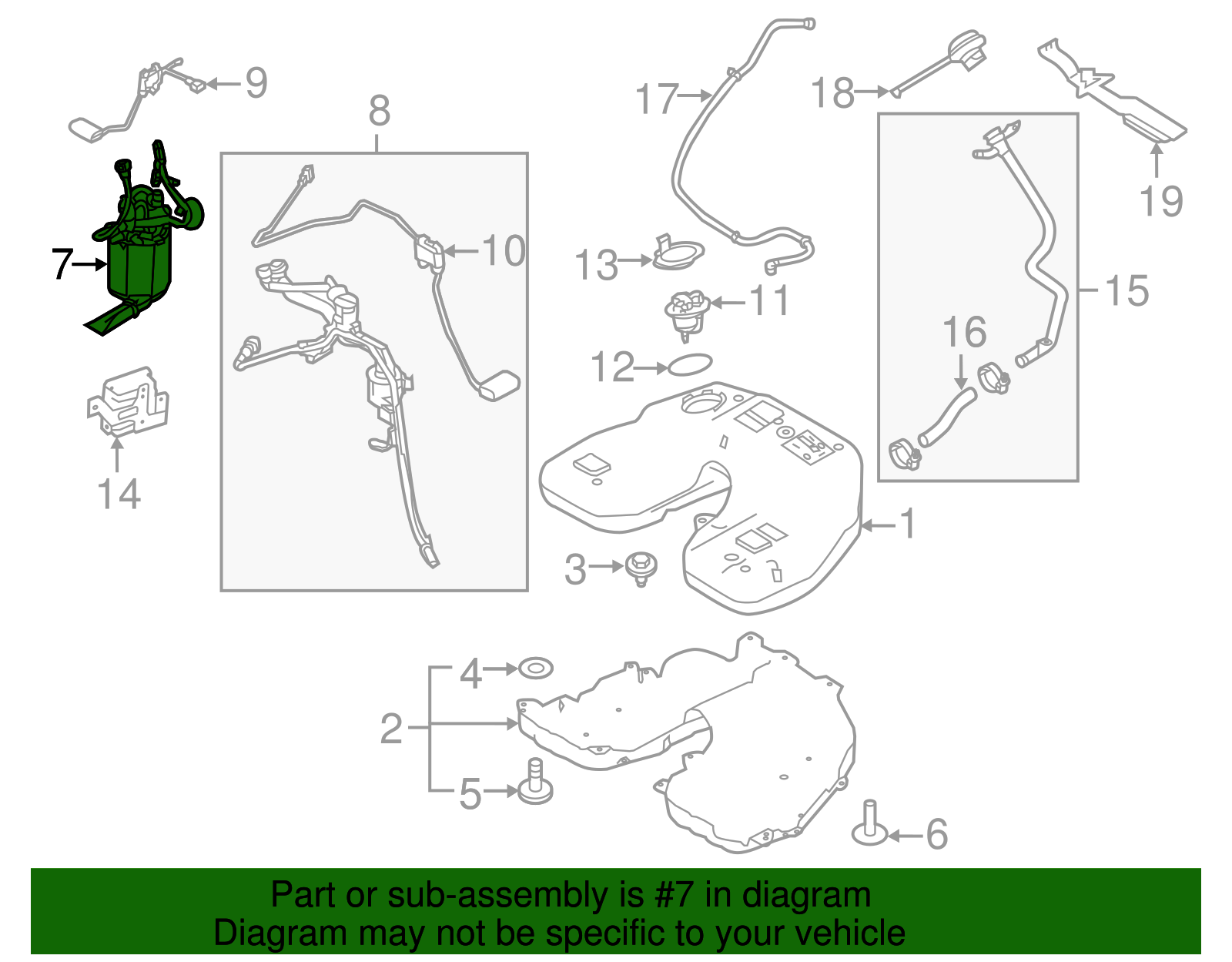 9
8
17
18
19
7
10
13
11
15
16
12
14
1
3
4
2
5
6

Part or sub-assembly is #7 in diagram
Diagram may not be specific to your vehicle