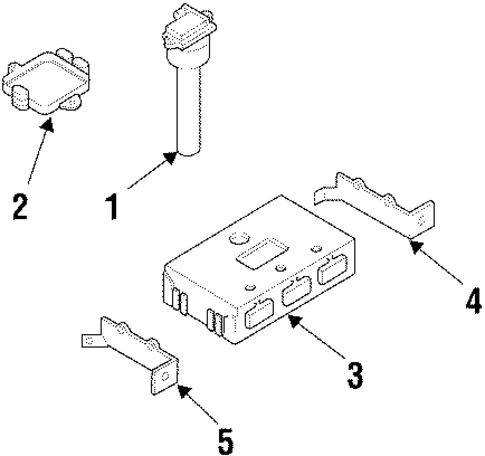 2
1
4
3
5