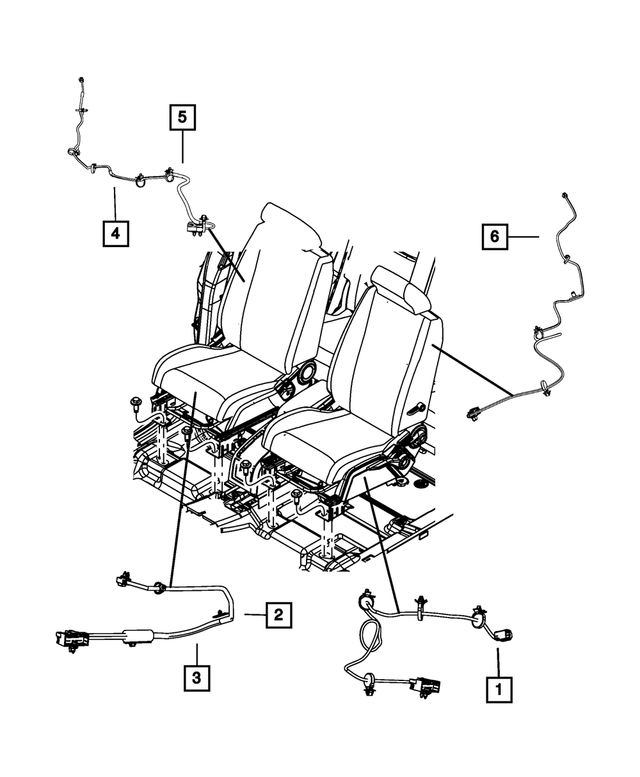 5
4
6
2
3
1