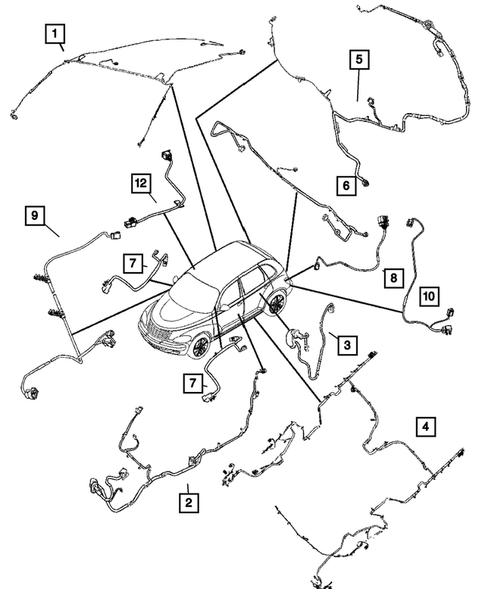 1
5
12
6
9
7
8
10
3
7
4
2