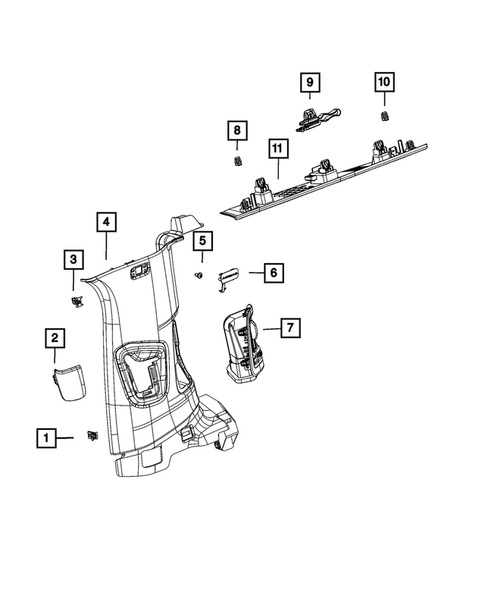 9
10
8
11
4
5
3
6
7
2
1