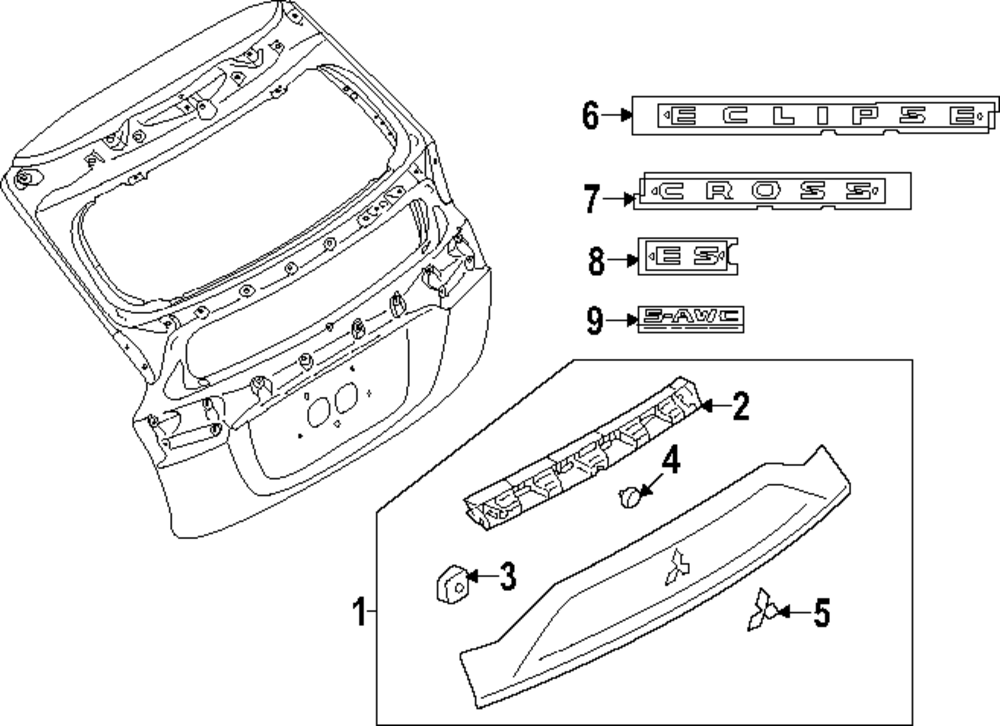 6
ECLIPSE
7
CROSS
8
ES
9
S-AWC
2
4
3
1
5