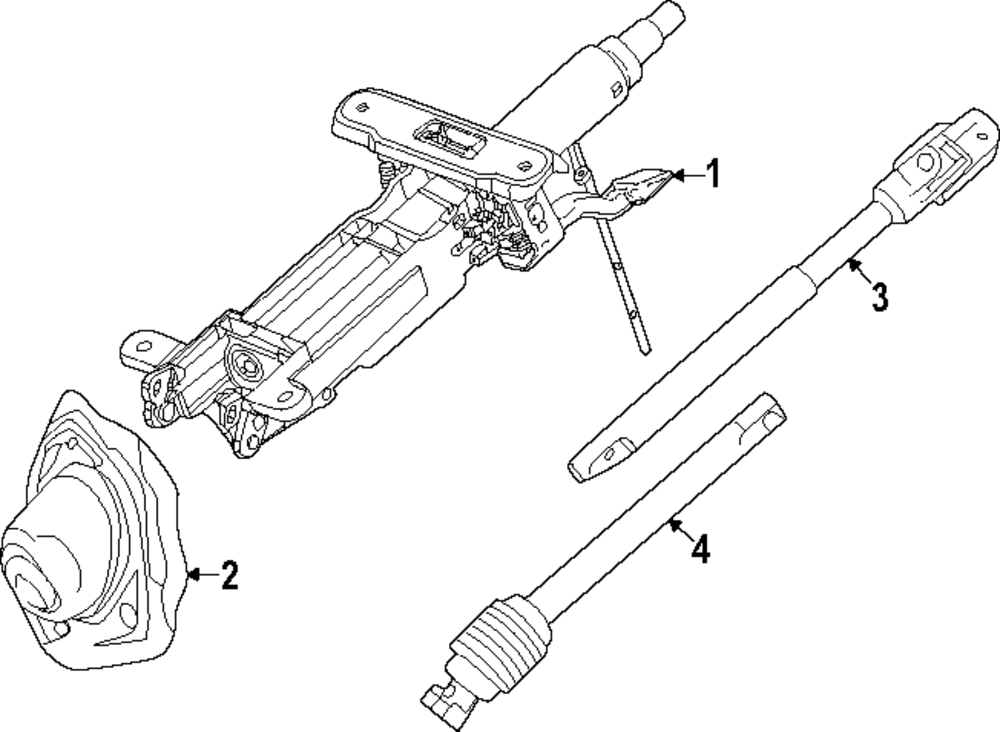 1
3
2
4