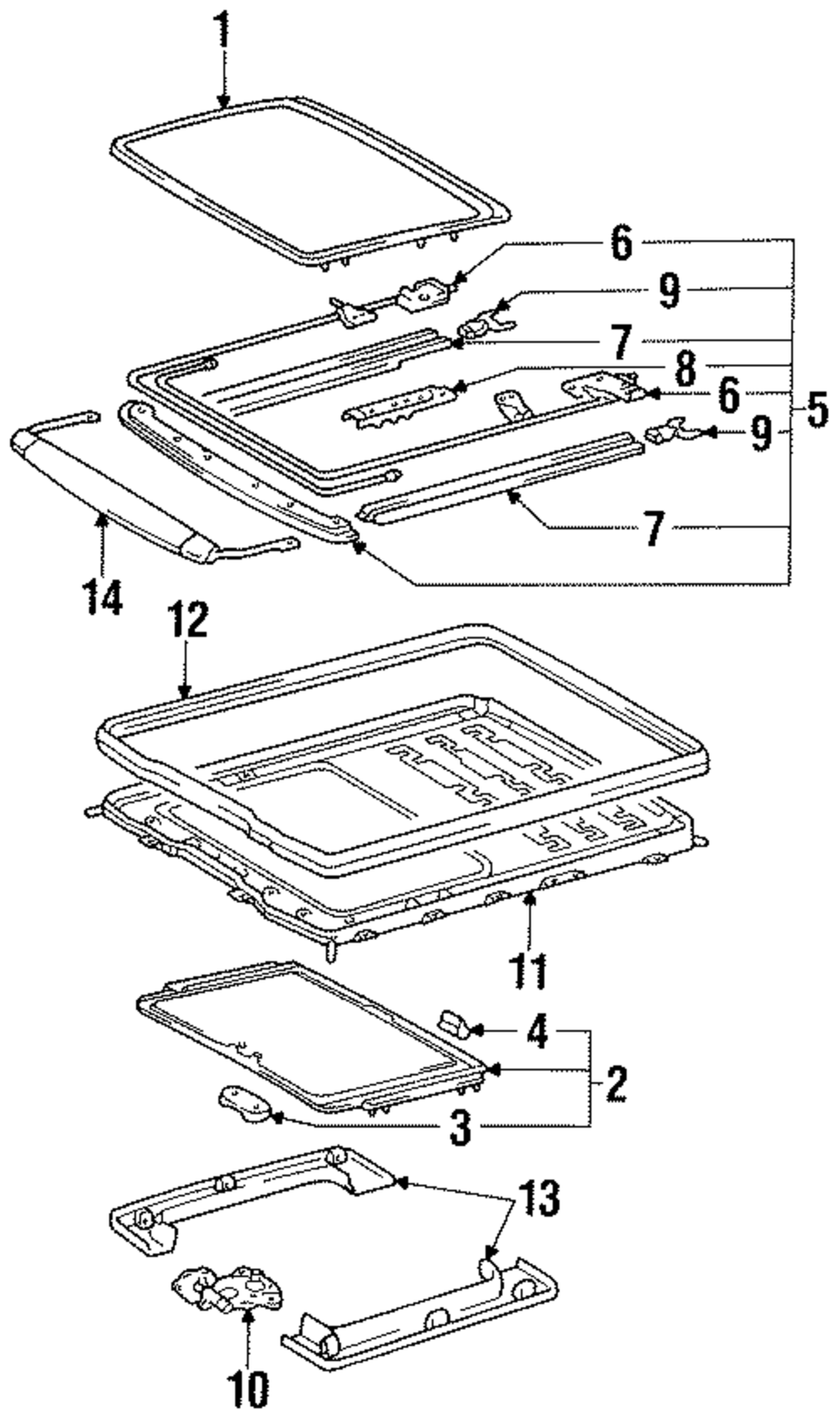 1
6
9
7
8
6
5
9
7
14
12
11
4
2
3
13
10