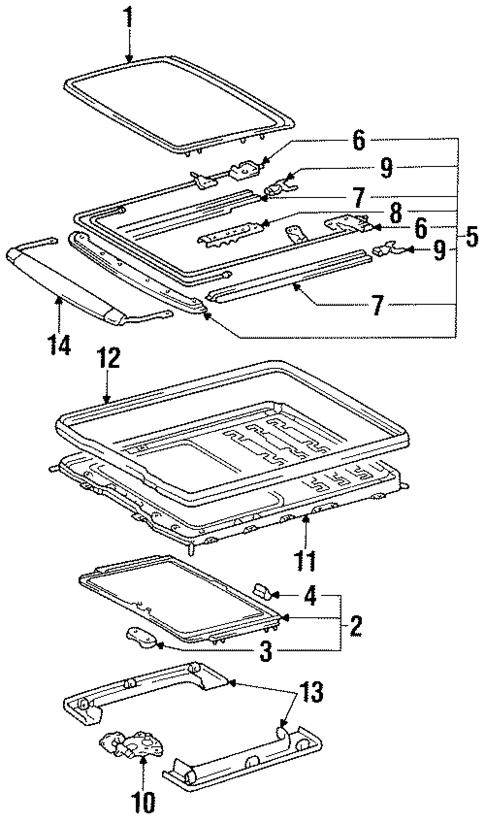 1
6
9
7
8
6
5
9
7
14
12
11
4
2
3
13
10