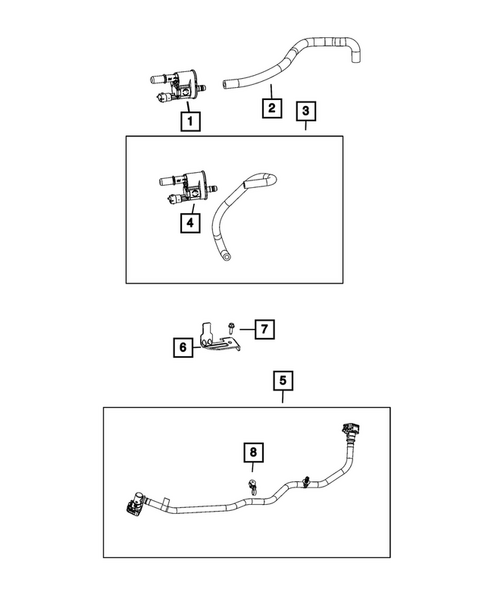 1
2
3
4
7
6
5
8