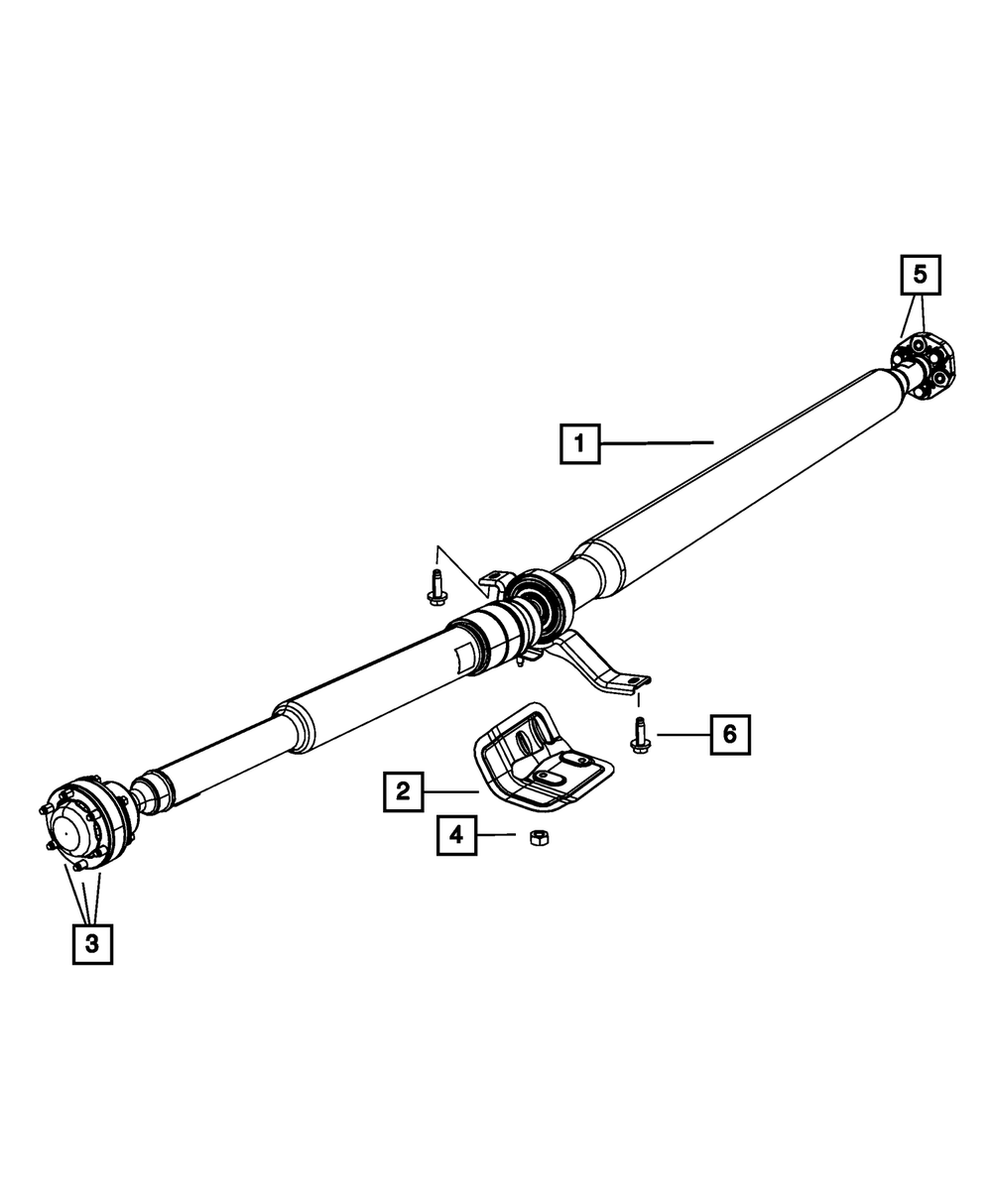 5

1

6

2

4

3