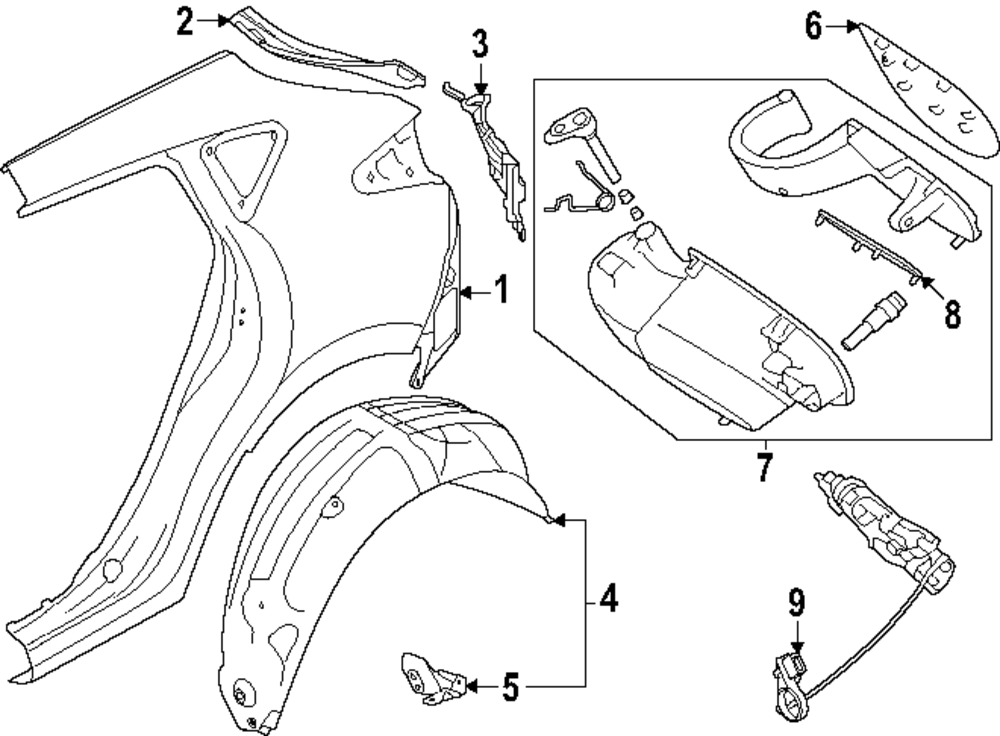 2
3
6
1
8
7
4
9
5