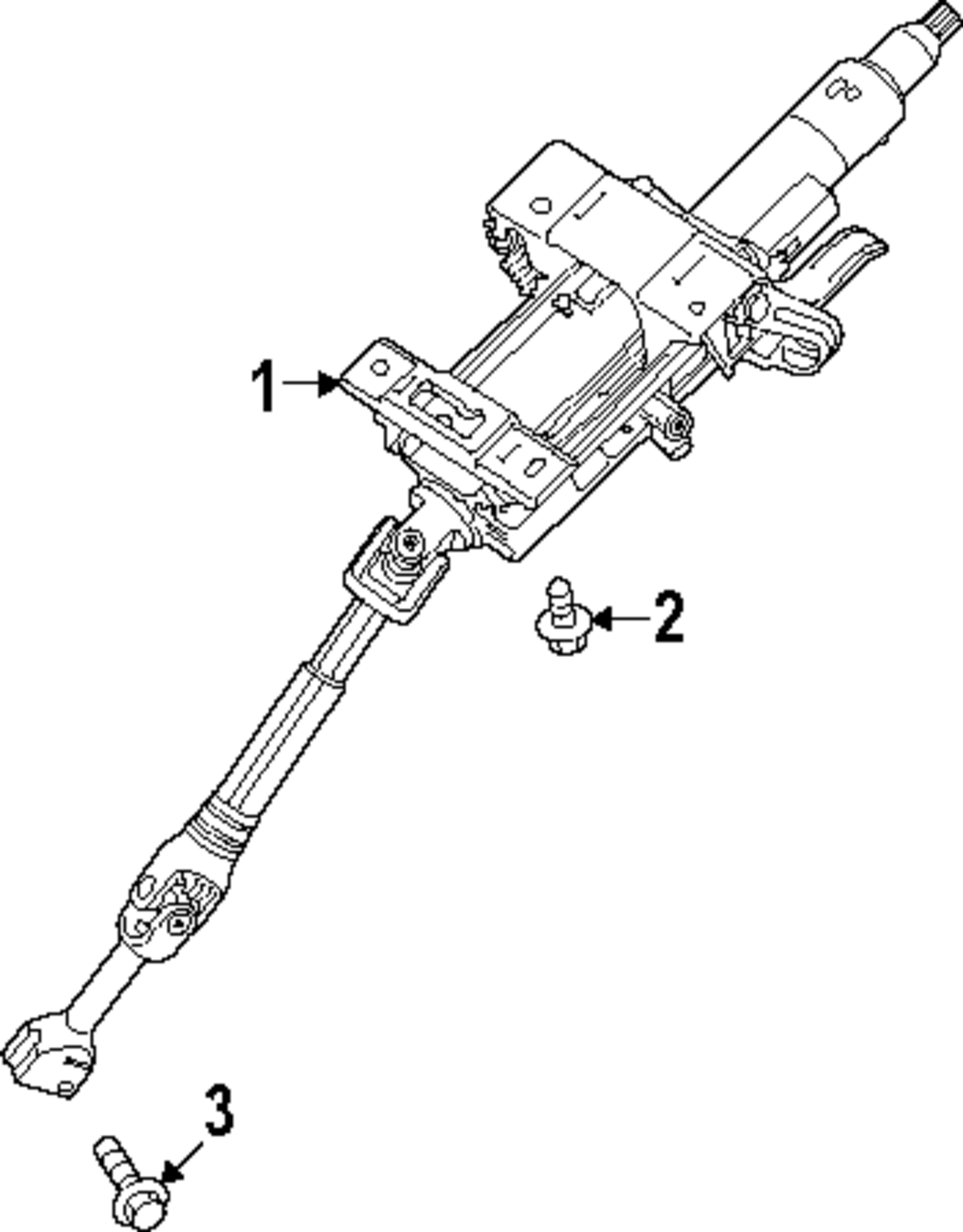 1
2
3