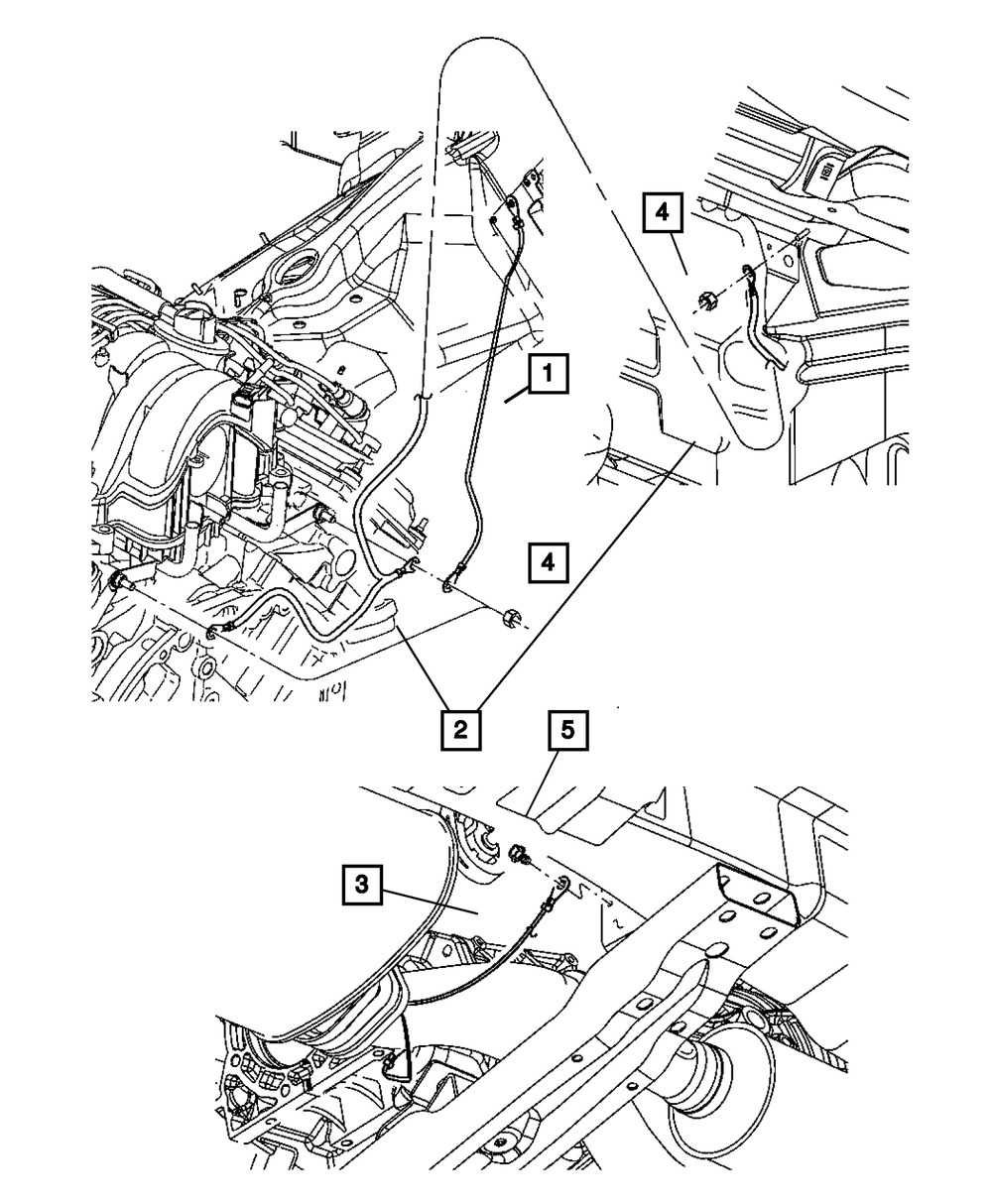 4

1

4

2

5

3