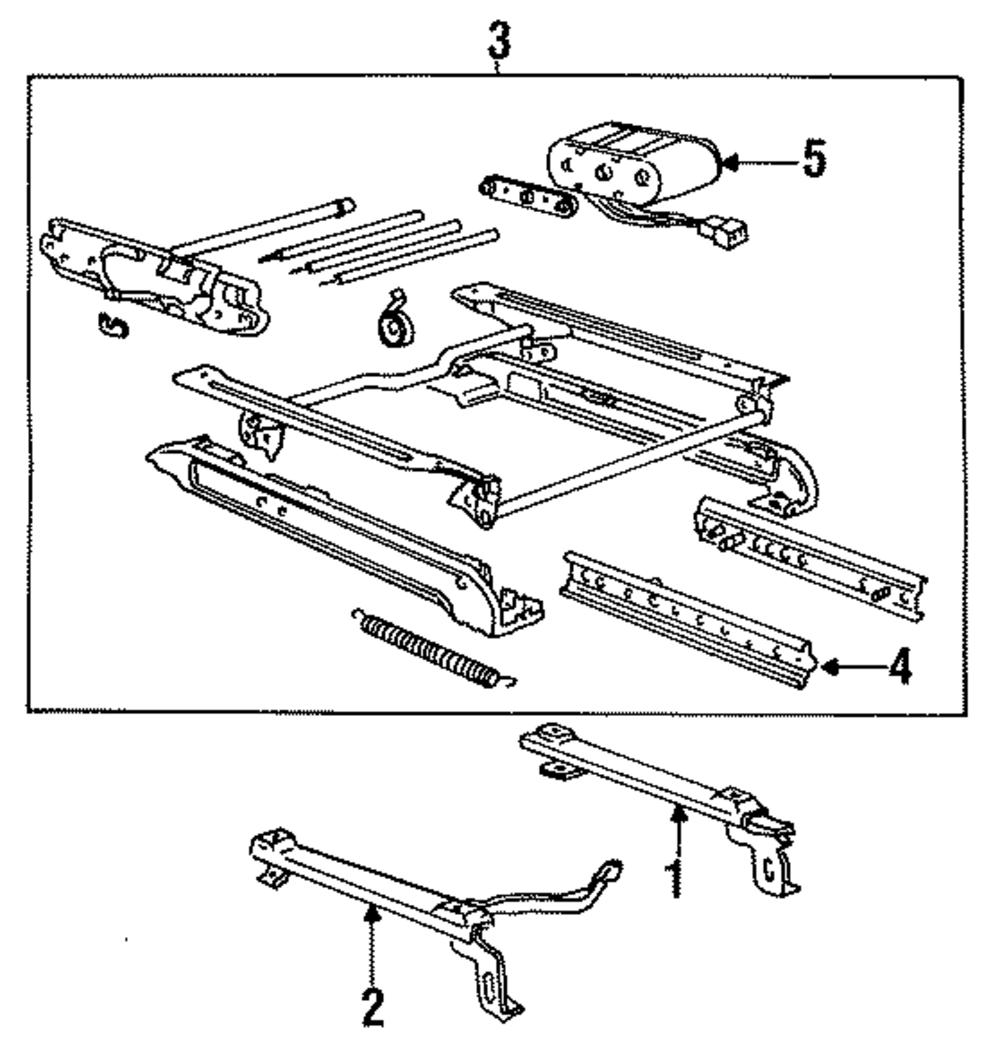 3
5
4
1
2