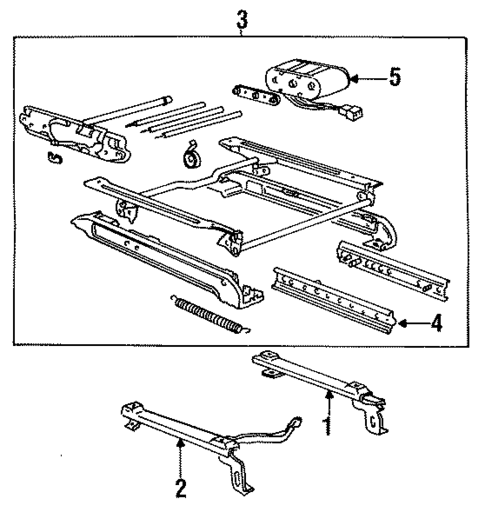 3
5
4
1
2