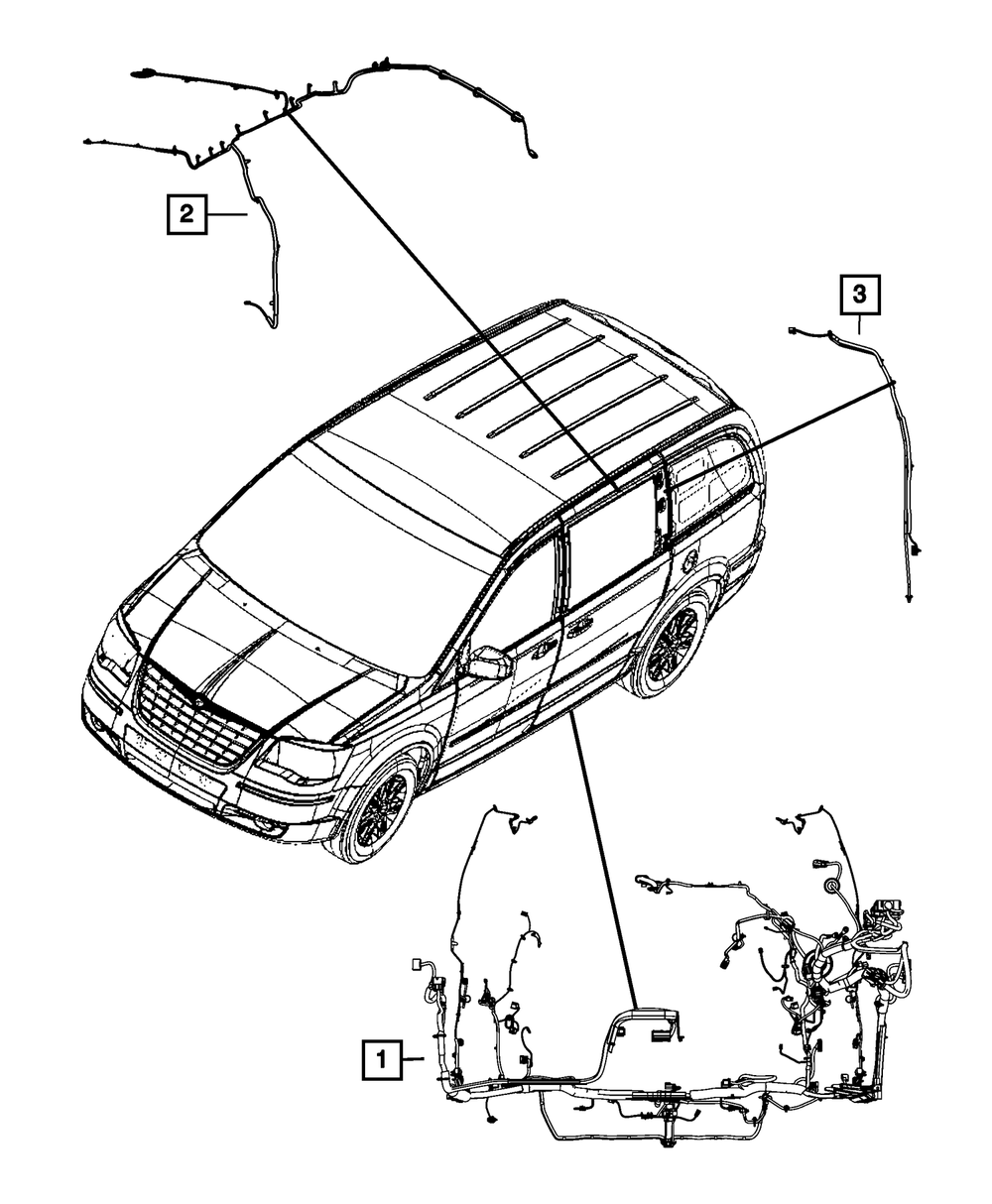 2

3

1